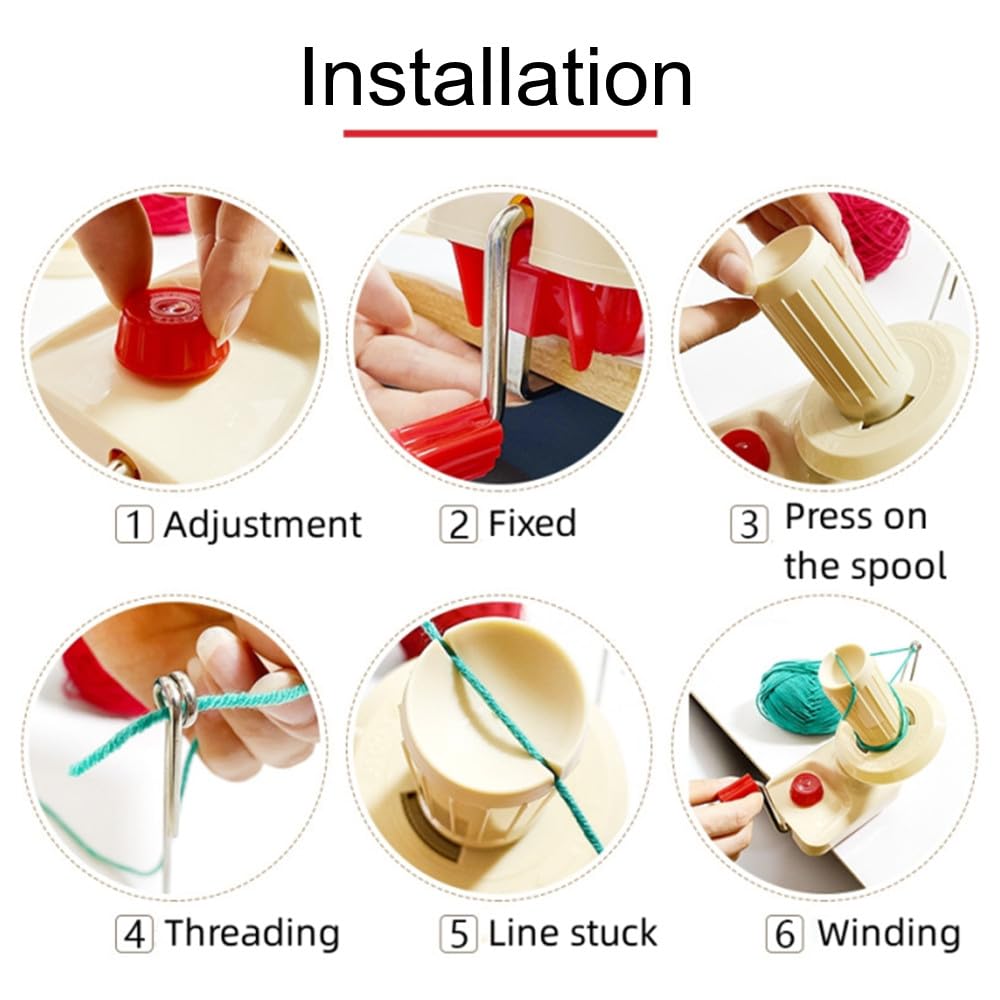 Installation

1 Adjustment

2 Fixed

3 Press on the spool

4 Threading

5 Line stuck

6 Winding