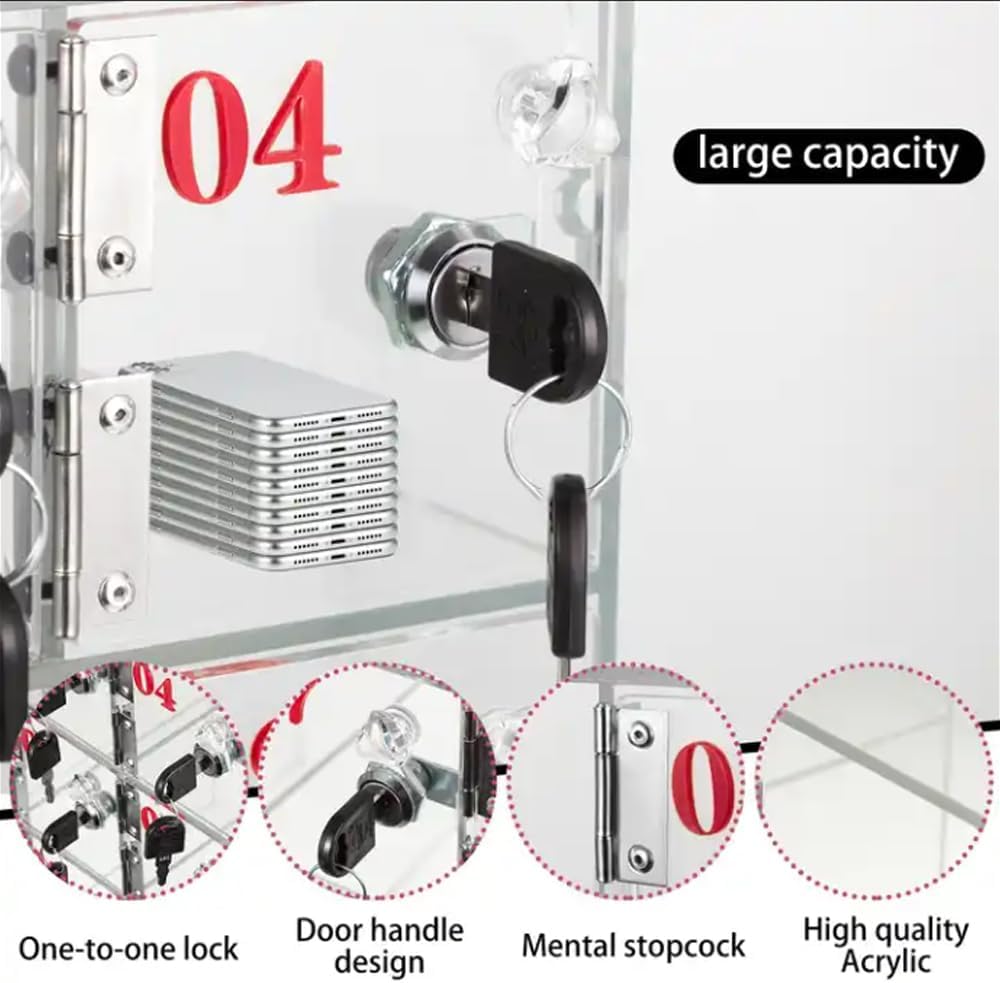 04

large capacity

04

0

One-to-one lock

Door handle design

Mental stopcock

High quality Acrylic