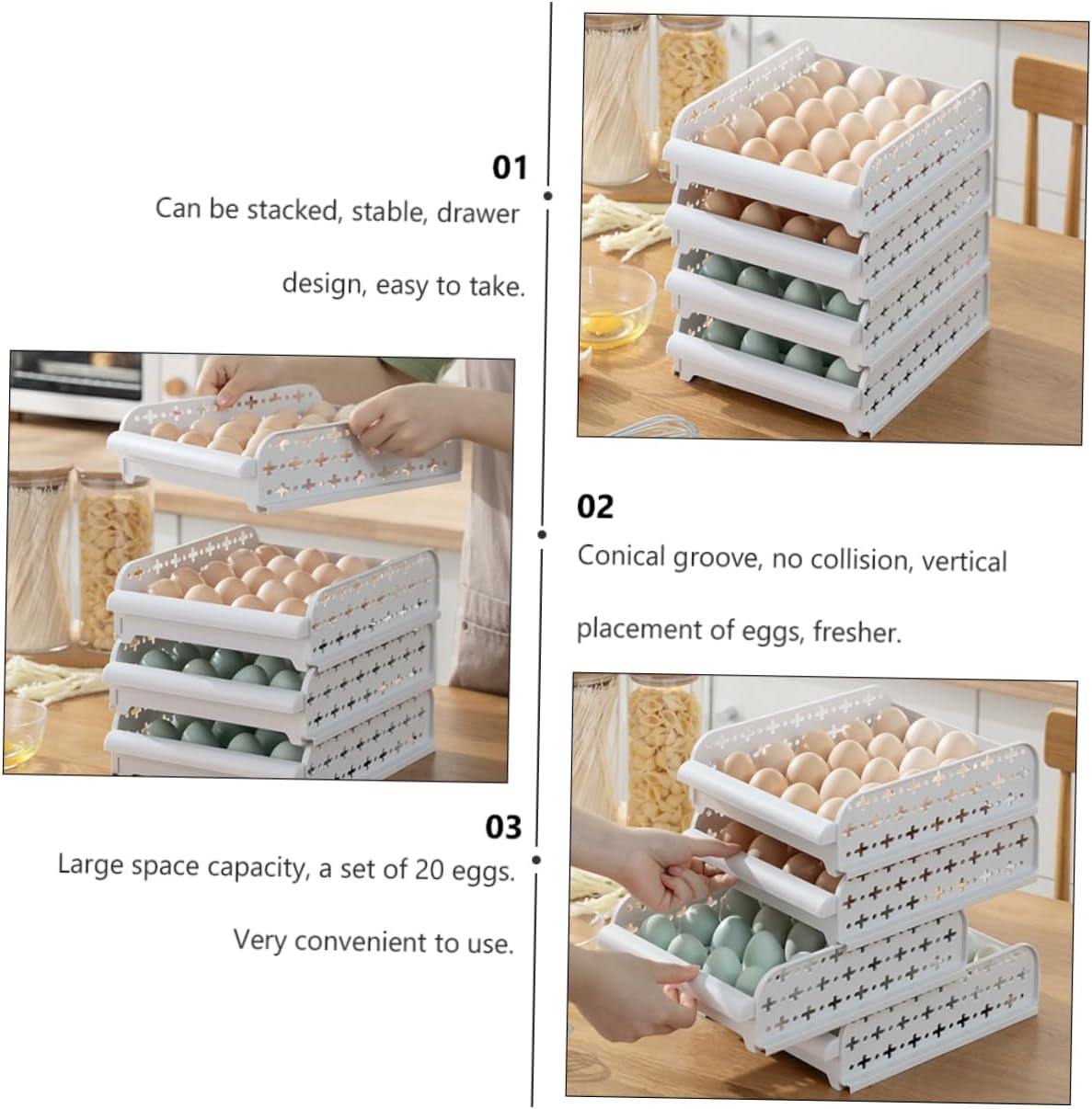 01
Can be stacked, stable, drawer design, easy to take.

02
Conical groove, no collision, vertical placement of eggs, fresher.

03
Large space capacity, a set of 20 eggs.

Very convenient to use.