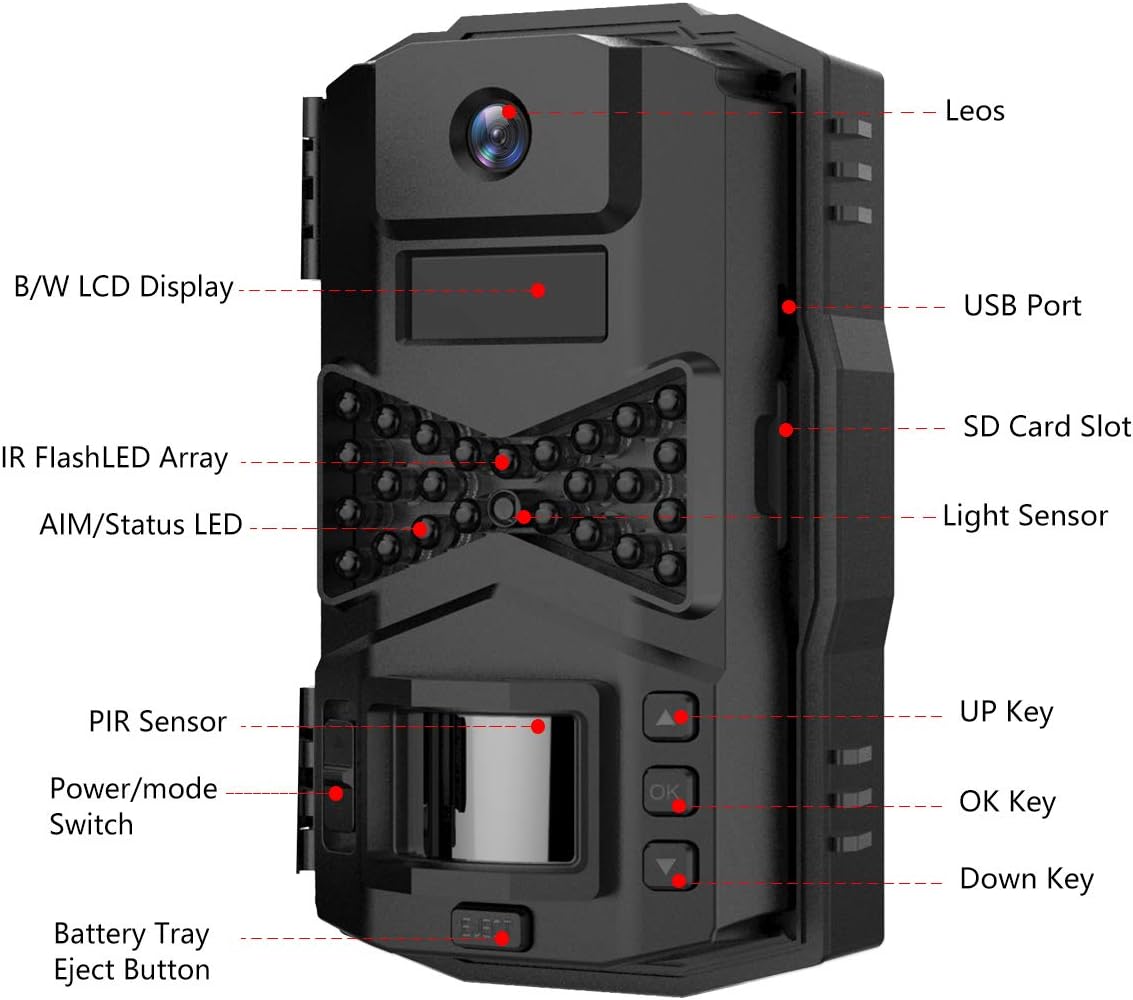 Leos

B/W LCD Display

USB Port

SD Card Slot

IR FlashLED Array

AIM/Status LED

Light Sensor

PIR Sensor

UP Key

Power/mode Switch

OK

OK Key

Down Key

Battery Tray Eject Button

EJECT