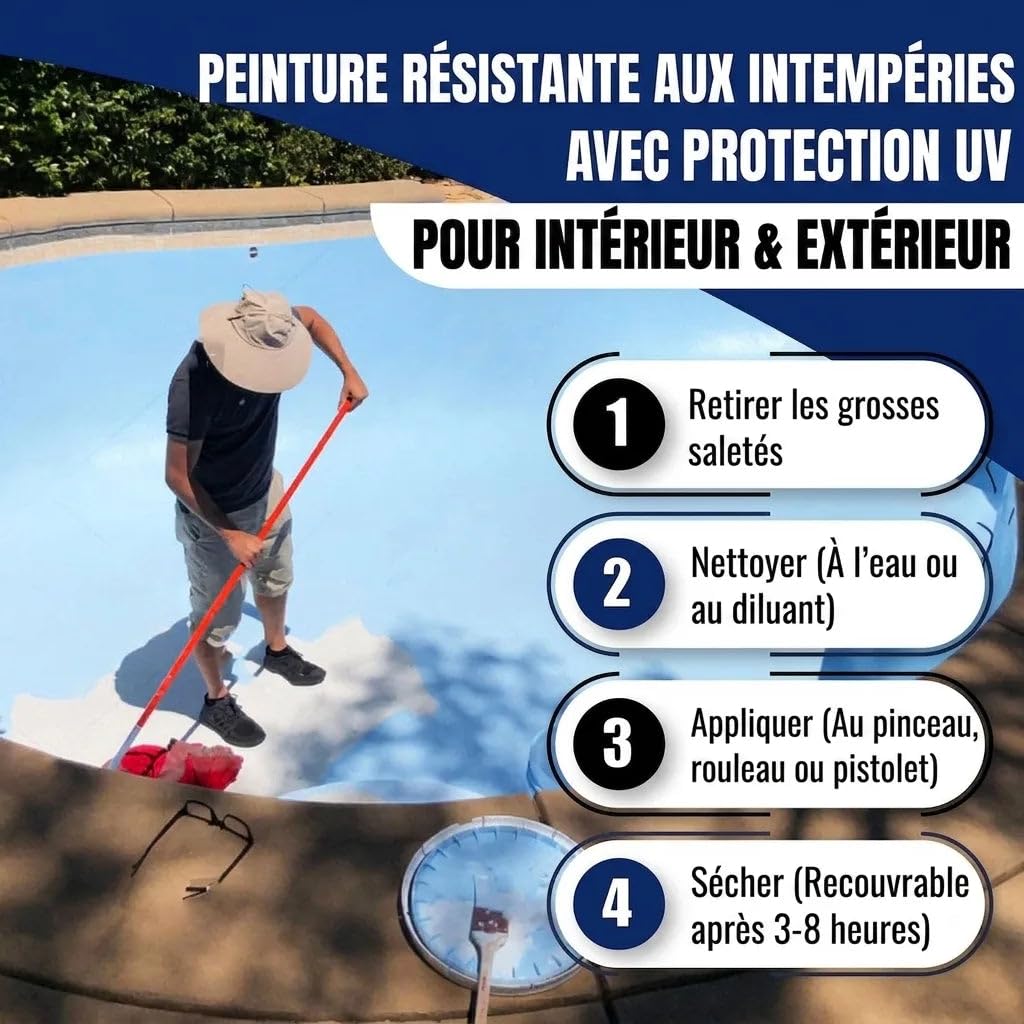 PEINTURE RÉSISTANTE AUX INTEMPÉRIES AVEC PROTECTION UV

POUR INTÉRIEUR & EXTÉRIEUR

1 Retirer les grosses saletés

2 Nettoyer (À l'eau ou au diluant)

3 Appliquer (Au pinceau, rouleau ou pistolet)

4 Sécher (Recouvrable après 3-8 heures)