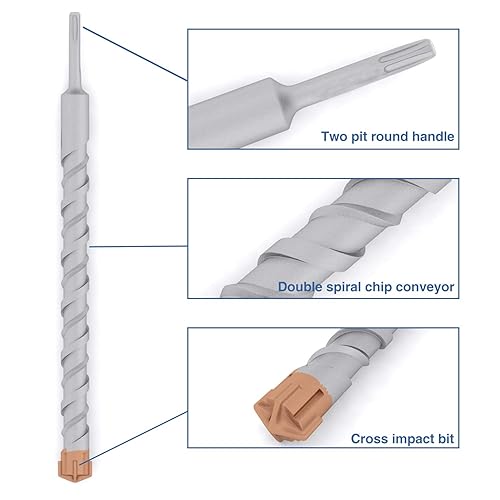 Two pit round handle

Double spiral chip conveyor

Cross impact bit