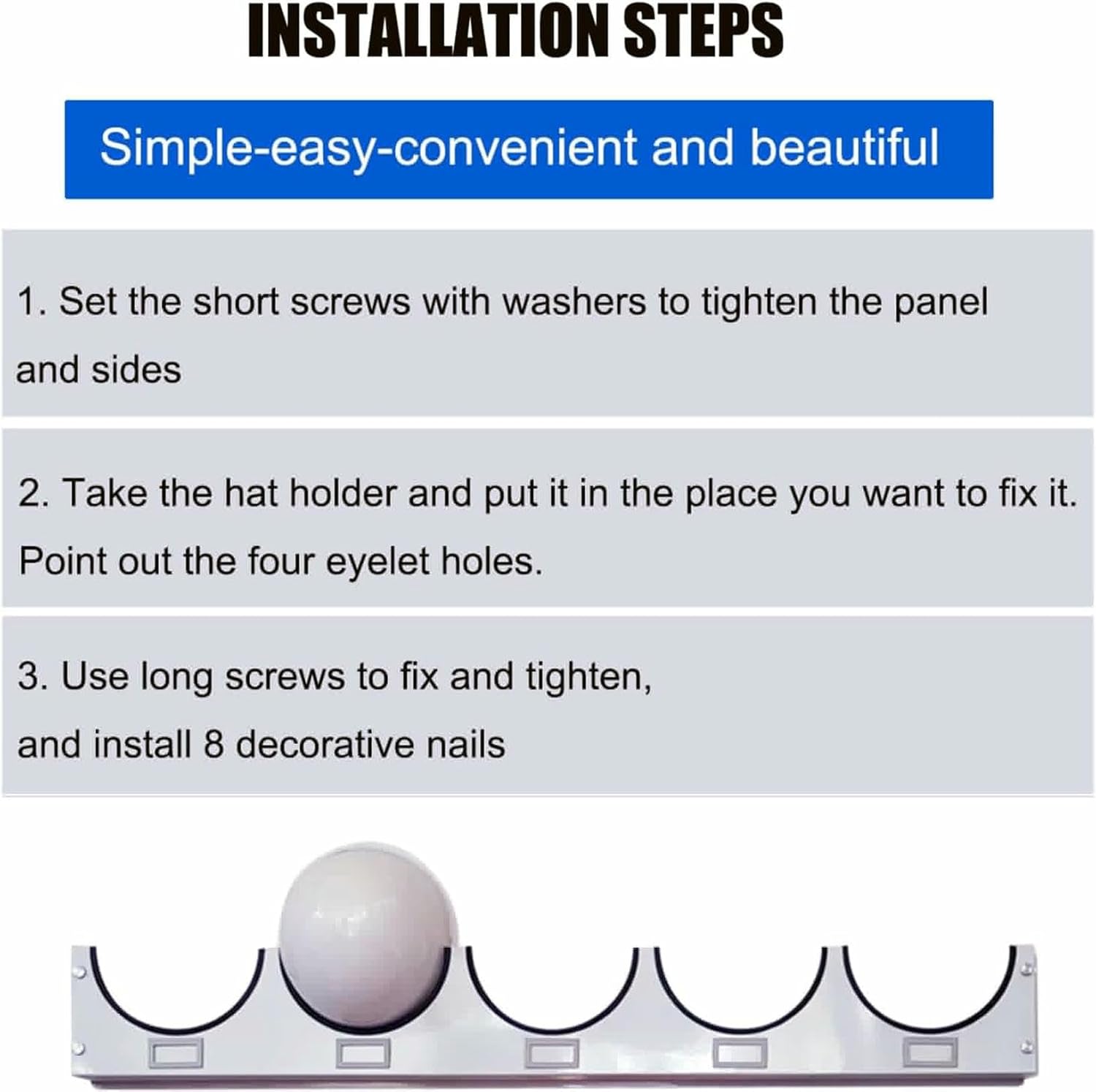 INSTALLATION STEPS

Simple-easy-convenient and beautiful

1. Set the short screws with washers to tighten the panel and sides

2. Take the hat holder and put it in the place you want to fix it. Point out the four eyelet holes.

3. Use long screws to fix and tighten, and install 8 decorative nails