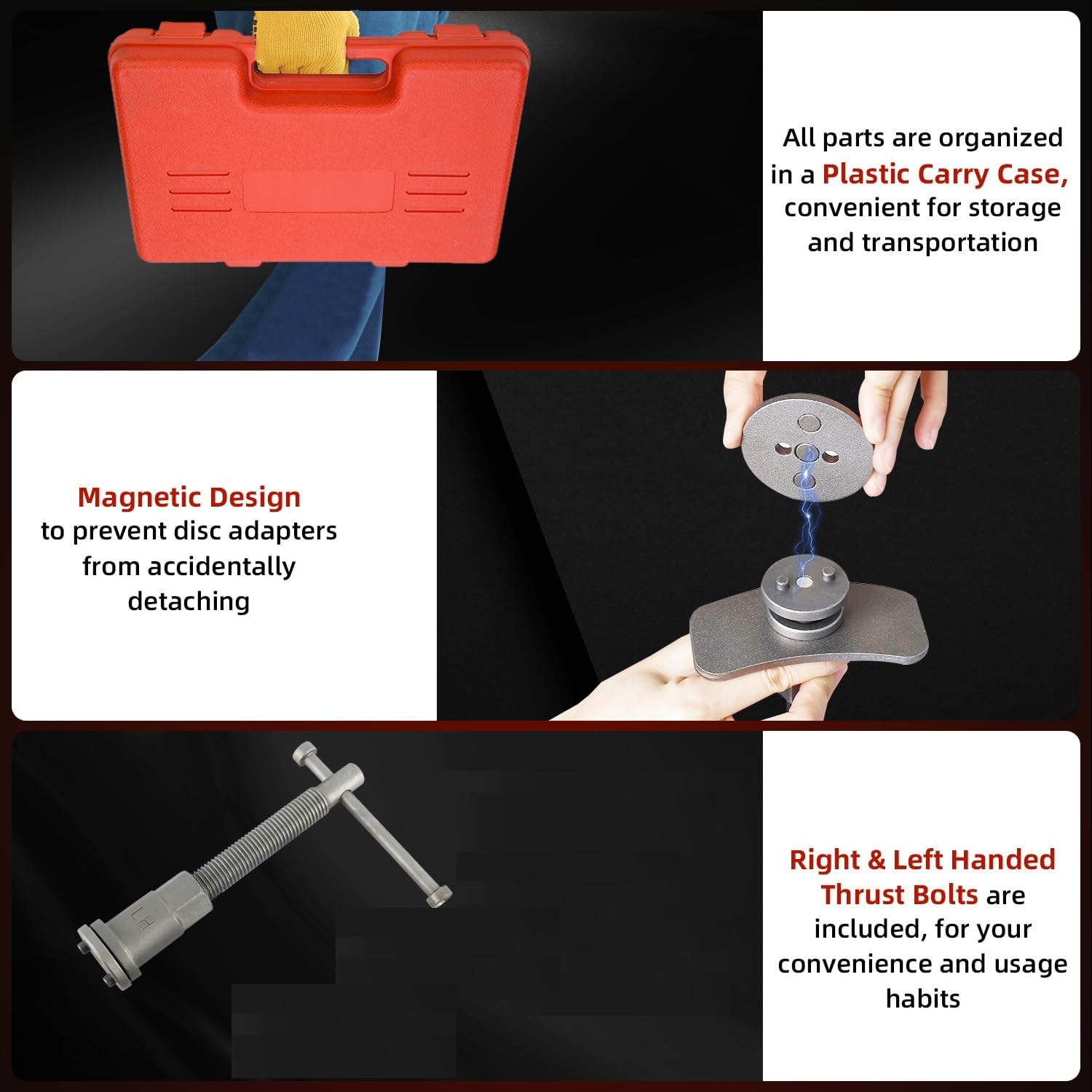 All parts are organized in a Plastic Carry Case, convenient for storage and transportation

Magnetic Design to prevent disc adapters from accidentally detaching

LH

Right & Left Handed Thrust Bolts are included, for your convenience and usage habits