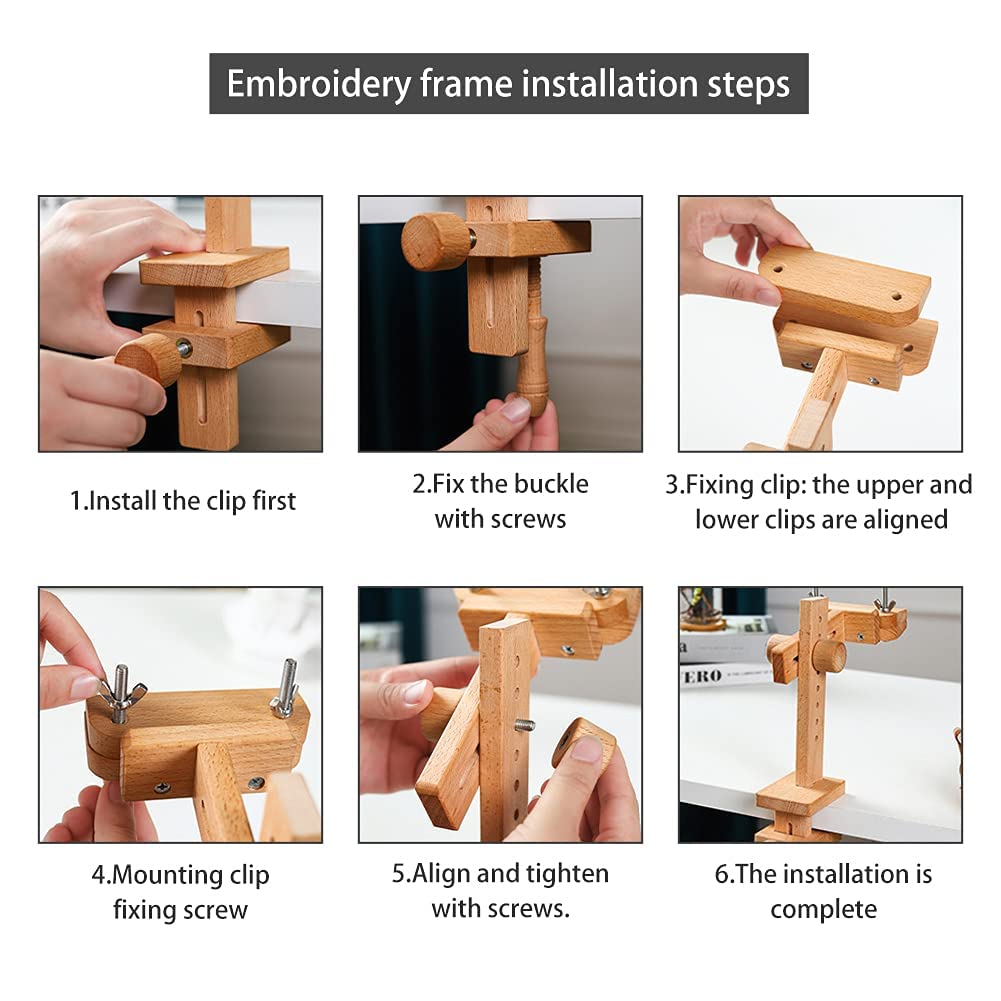 Embroidery frame installation steps

1.Install the clip first

2.Fix the buckle with screws

3.Fixing clip: the upper and lower clips are aligned

4.Mounting clip fixing screw

5.Align and tighten with screws.

ERO

6.The installation is complete