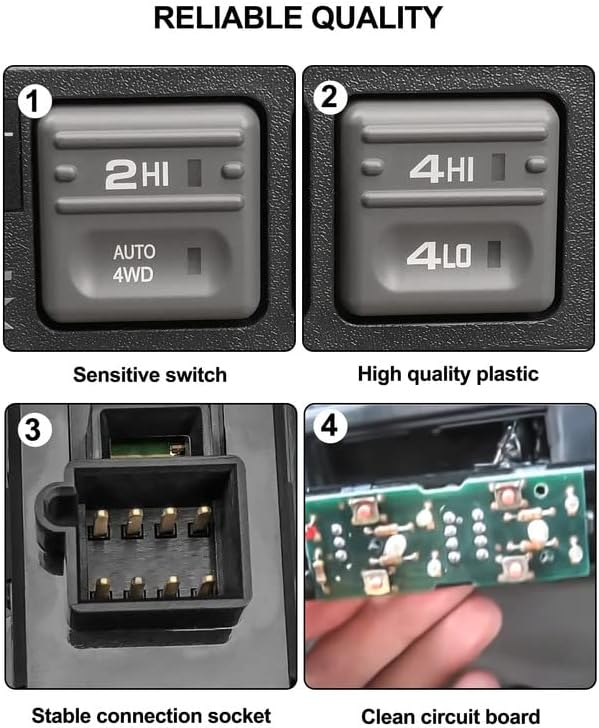 RELIABLE QUALITY

1

2HI

AUTO 4WD

Sensitive switch

2

4HI

4LO

High quality plastic

3

Stable connection socket

4

Clean circuit board