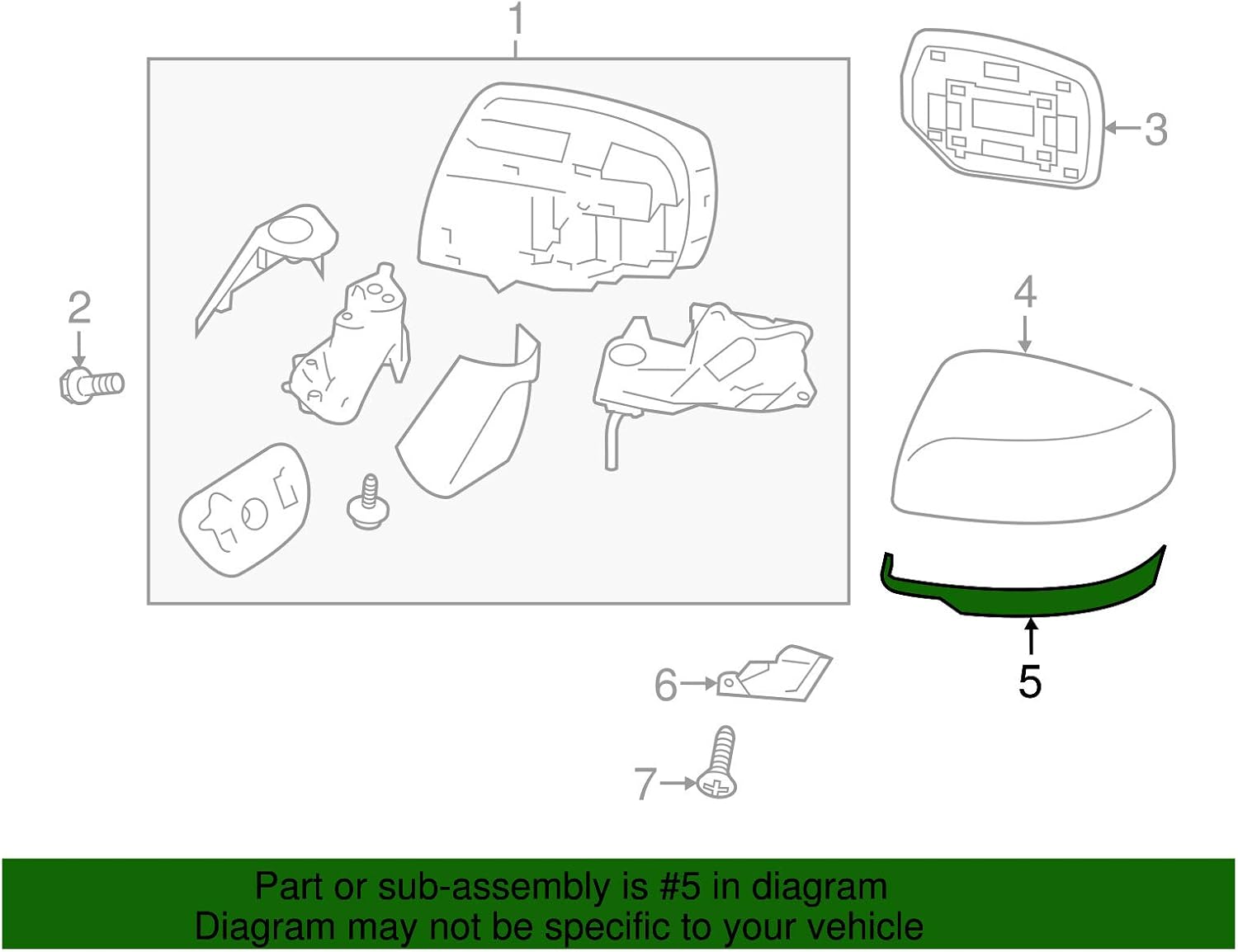 1
3
2
4
5
6
7

Part or sub-assembly is #5 in diagram
Diagram may not be specific to your vehicle