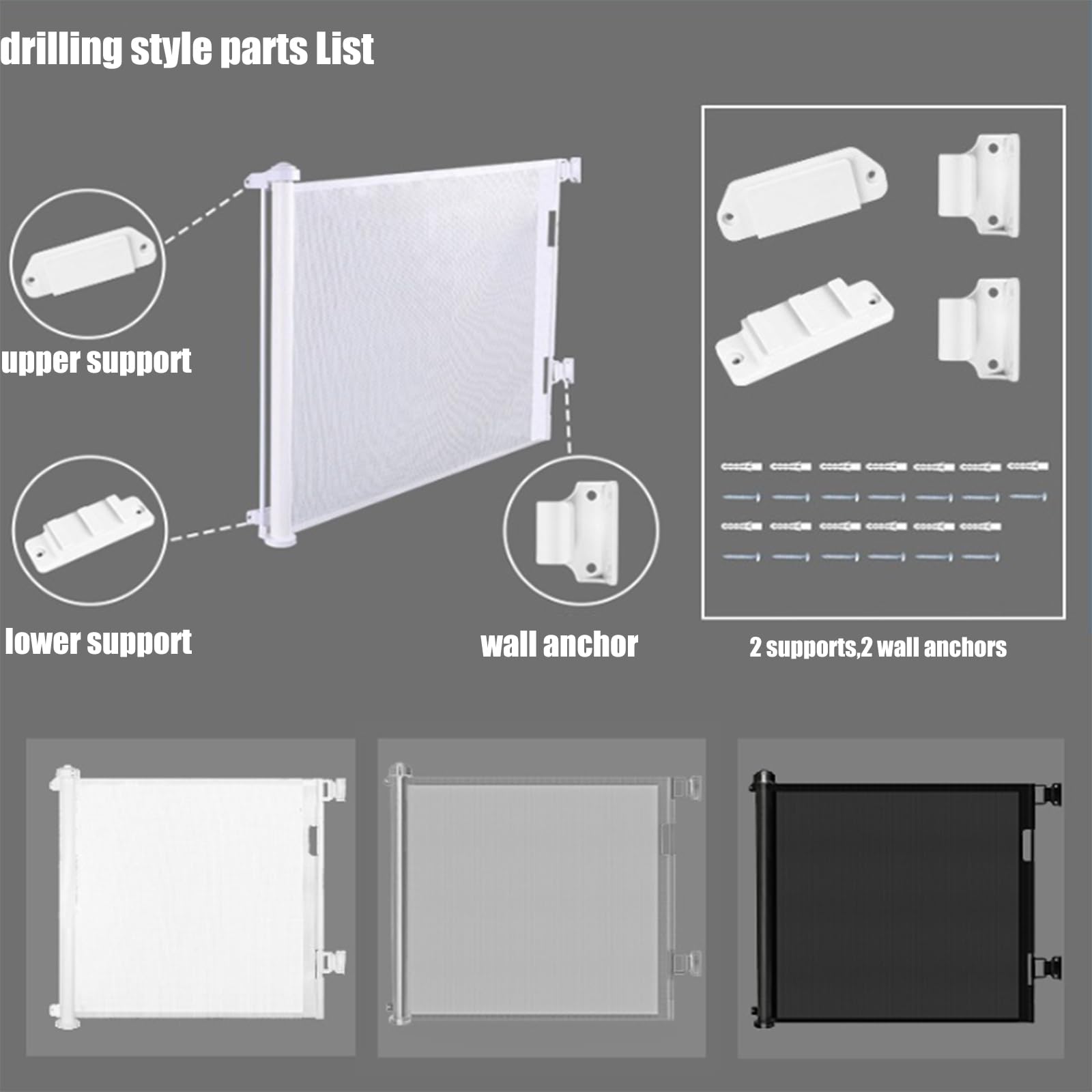 drilling style parts List

upper support

lower support

wall anchor

2 supports,2 wall anchors