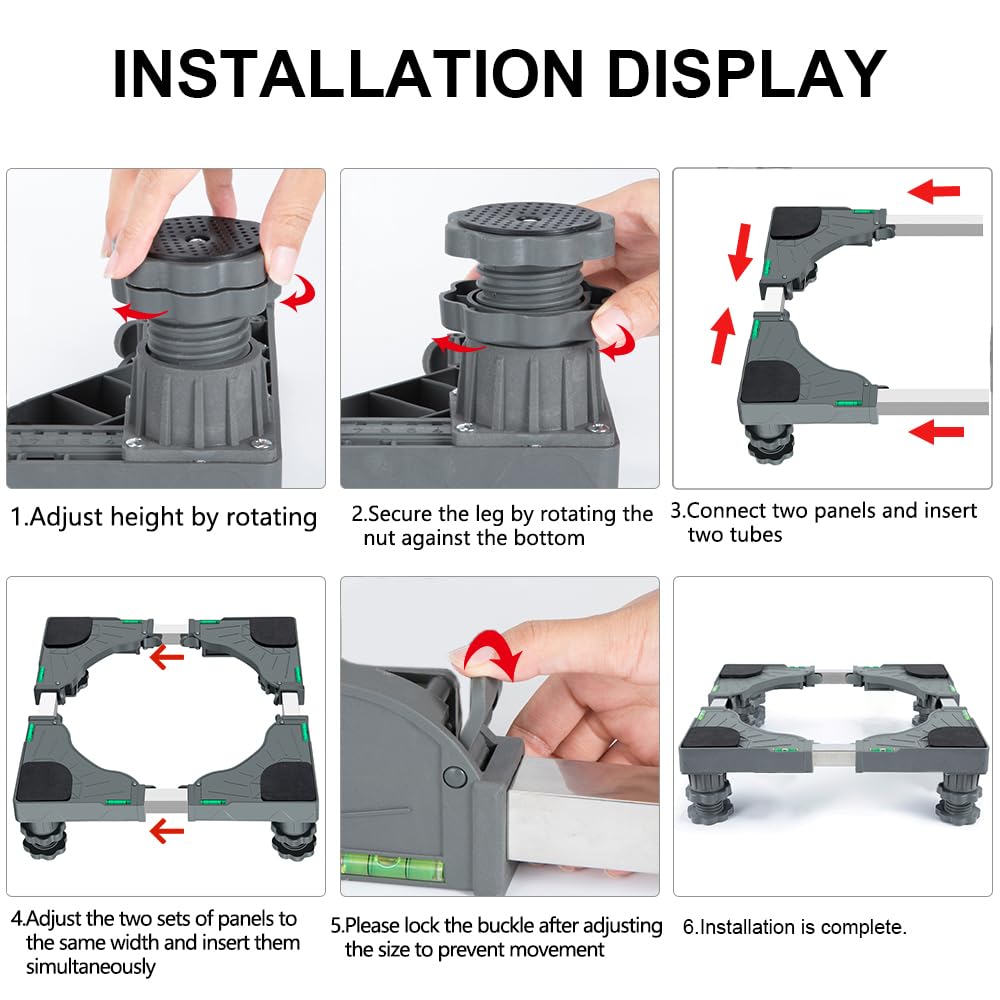 INSTALLATION DISPLAY

1.Adjust height by rotating

2.Secure the leg by rotating the nut against the bottom

3.Connect two panels and insert two tubes

4.Adjust the two sets of panels to the same width and insert them simultaneously

5.Please lock the buckle after adjusting the size to prevent movement

6.Installation is complete.