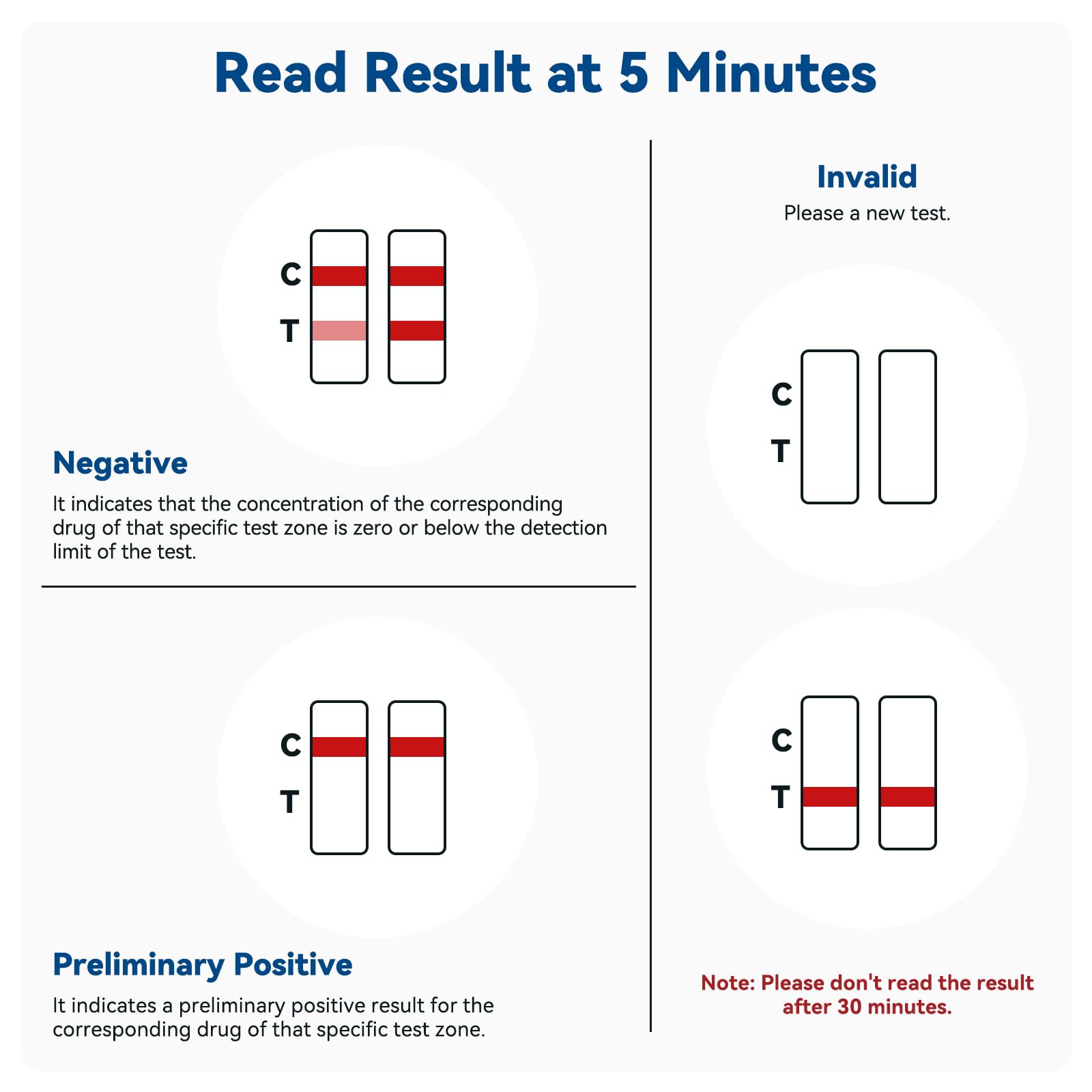 Read Result at 5 Minutes

C
T

Negative
It indicates that the concentration of the corresponding drug of that specific test zone is zero or below the detection limit of the test.

C
T

Preliminary Positive
It indicates a preliminary positive result for the corresponding drug of that specific test zone.

Invalid
Please a new test.

C
T

C
T

Note: Please don't read the result after 30 minutes.