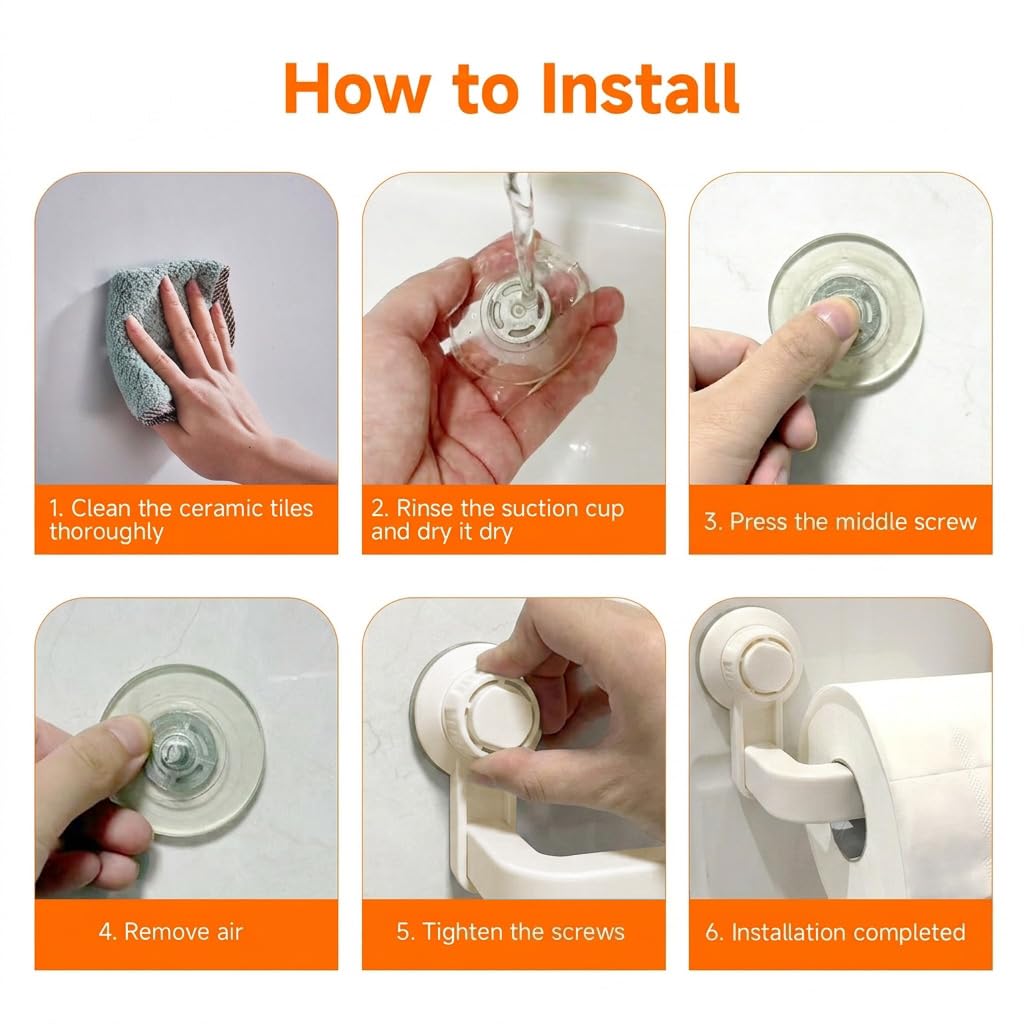 How to Install

1. Clean the ceramic tiles thoroughly

2. Rinse the suction cup and dry it dry

3. Press the middle screw

4. Remove air

5. Tighten the screws

6. Installation completed