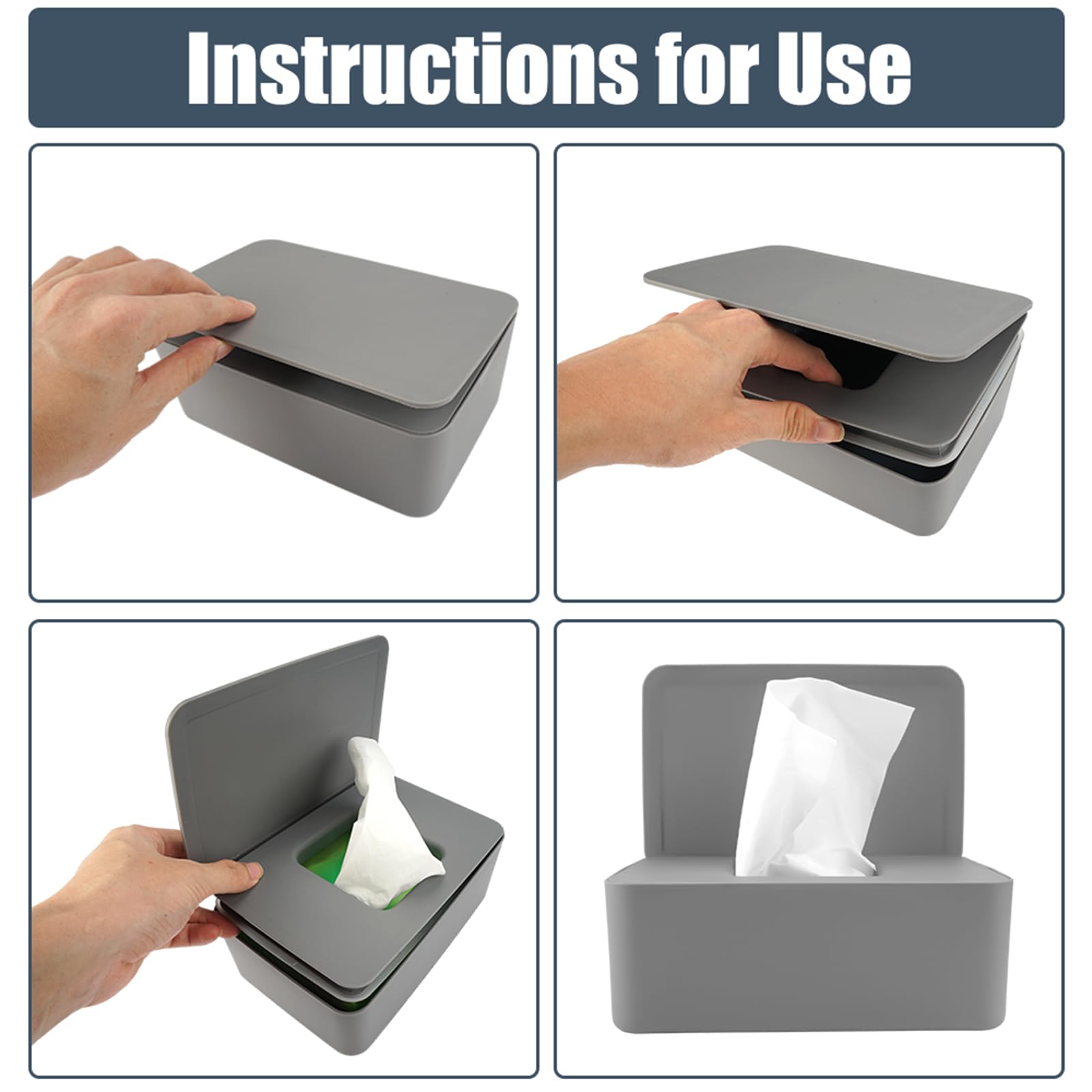 Instructions for Use