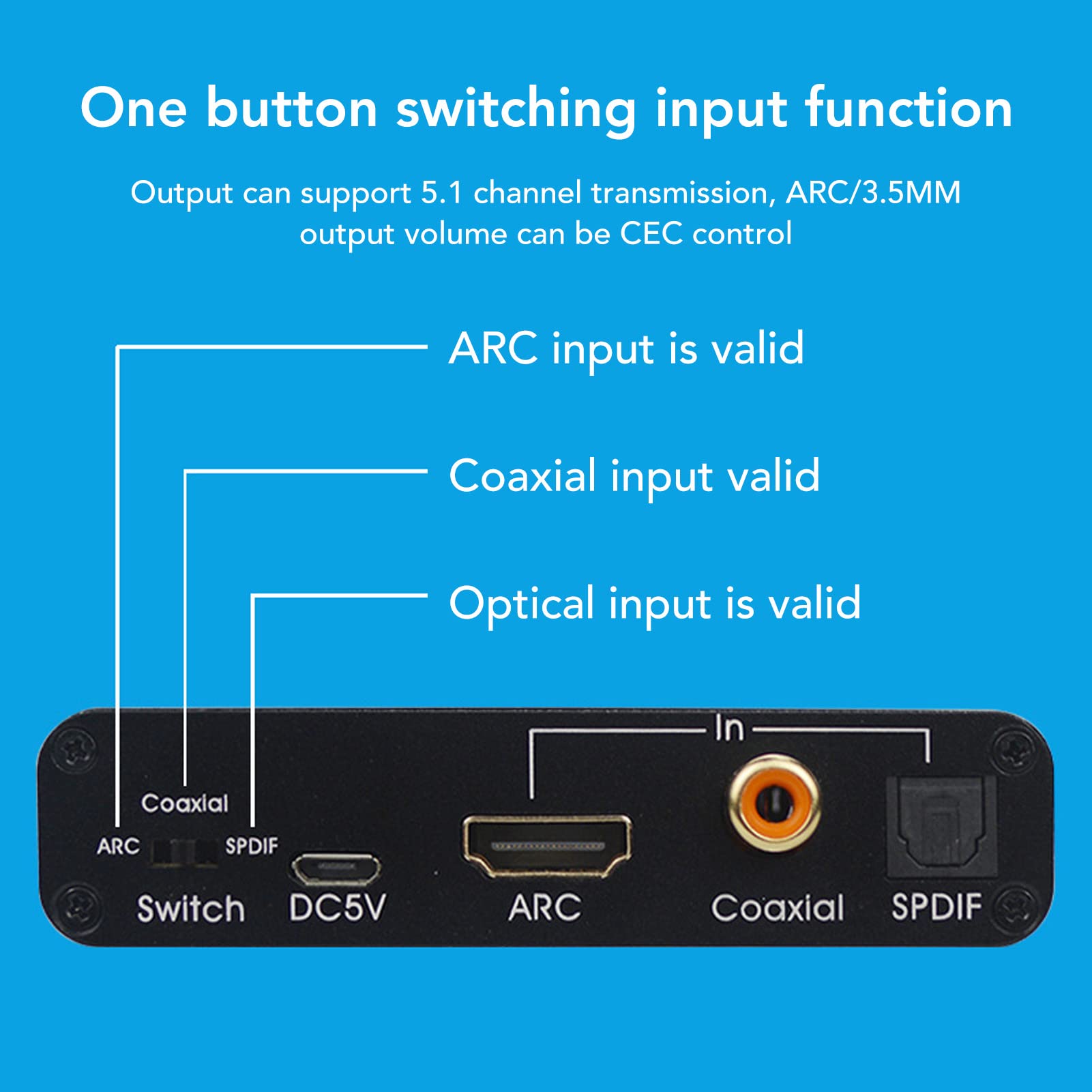 One button switching input function

Output can support 5.1 channel transmission, ARC/3.5MM output volume can be CEC control

ARC input is valid

Coaxial input valid

Optical input is valid

In

Coaxial

ARC

SPDIF

Switch

DC5V

ARC

Coaxial

SPDIF