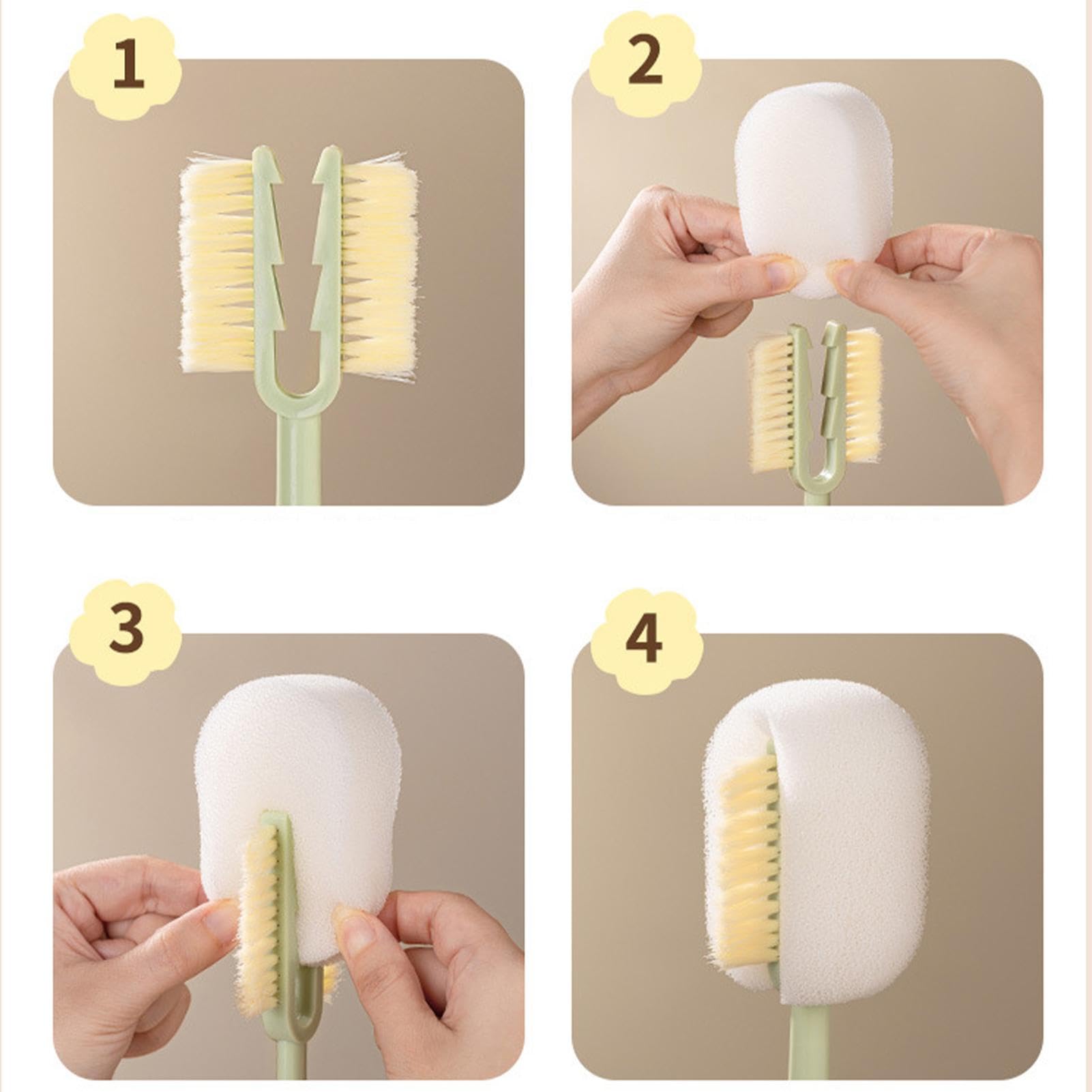 1

2

3

4