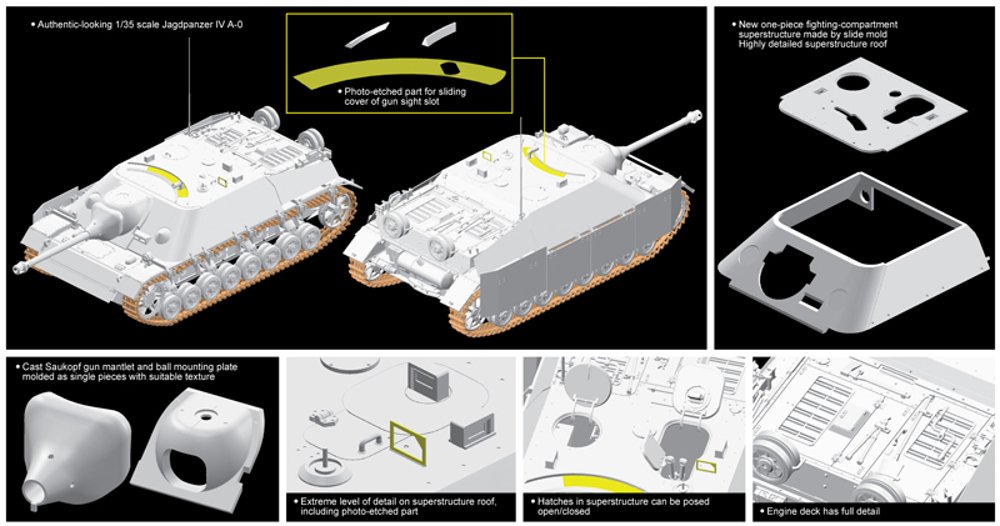 • Authentic-looking 1/35 scale Jagdpanzer IV A-0

• Photo-etched part for sliding cover of gun sight slot

• New one-piece fighting-compartment superstructure made by slide mold
Highly detailed superstructure roof

• Cast Saukopf gun mantlet and ball mounting plate molded as single pieces with suitable texture

• Extreme level of detail on superstructure roof, including photo-etched part

• Hatches in superstructure can be posed open/closed

• Engine deck has full detail