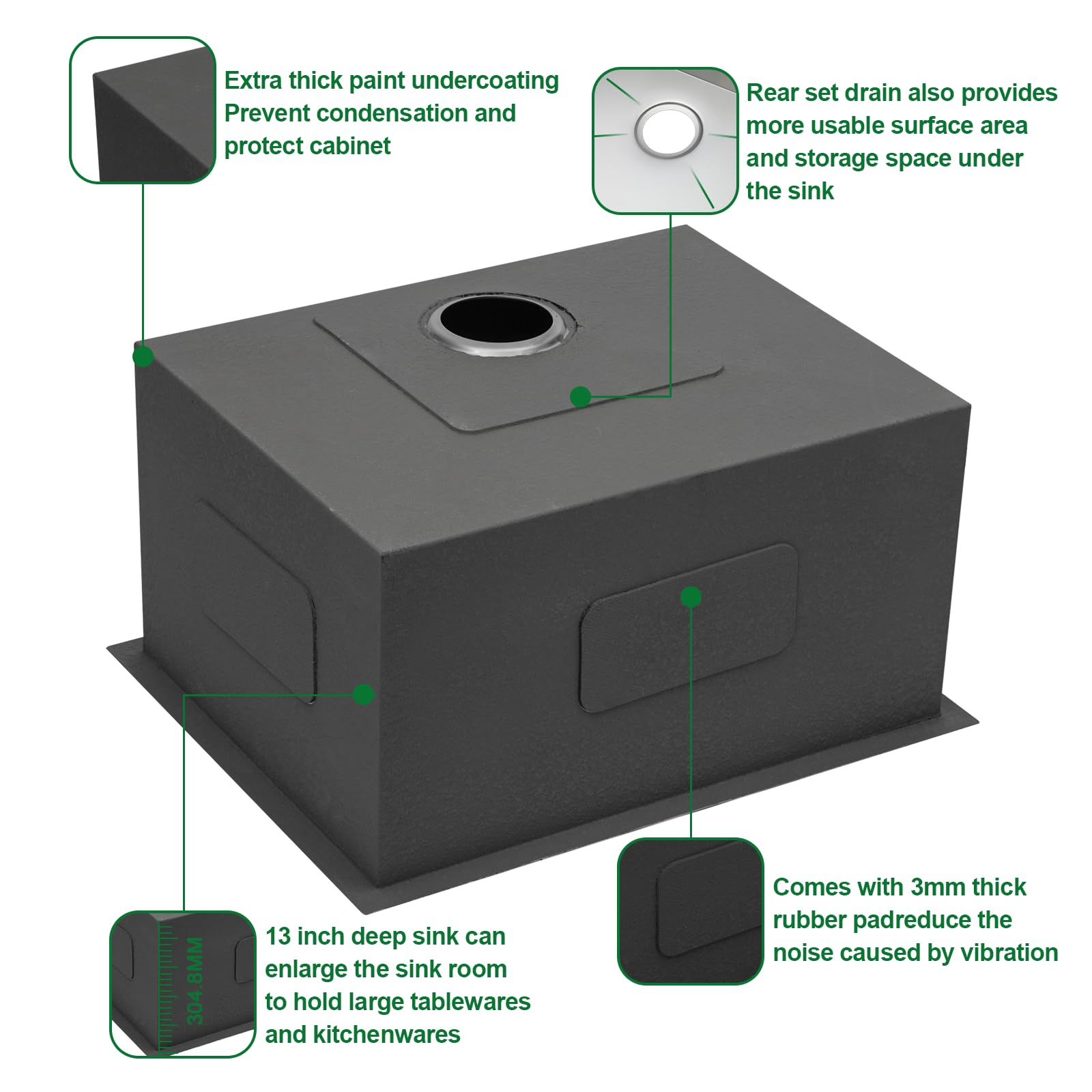 Extra thick paint undercoating Prevent condensation and protect cabinet

Rear set drain also provides more usable surface area and storage space under the sink

304.8MM

13 inch deep sink can enlarge the sink room to hold large tablewares and kitchenwares

Comes with 3mm thick rubber padreduce the noise caused by vibration