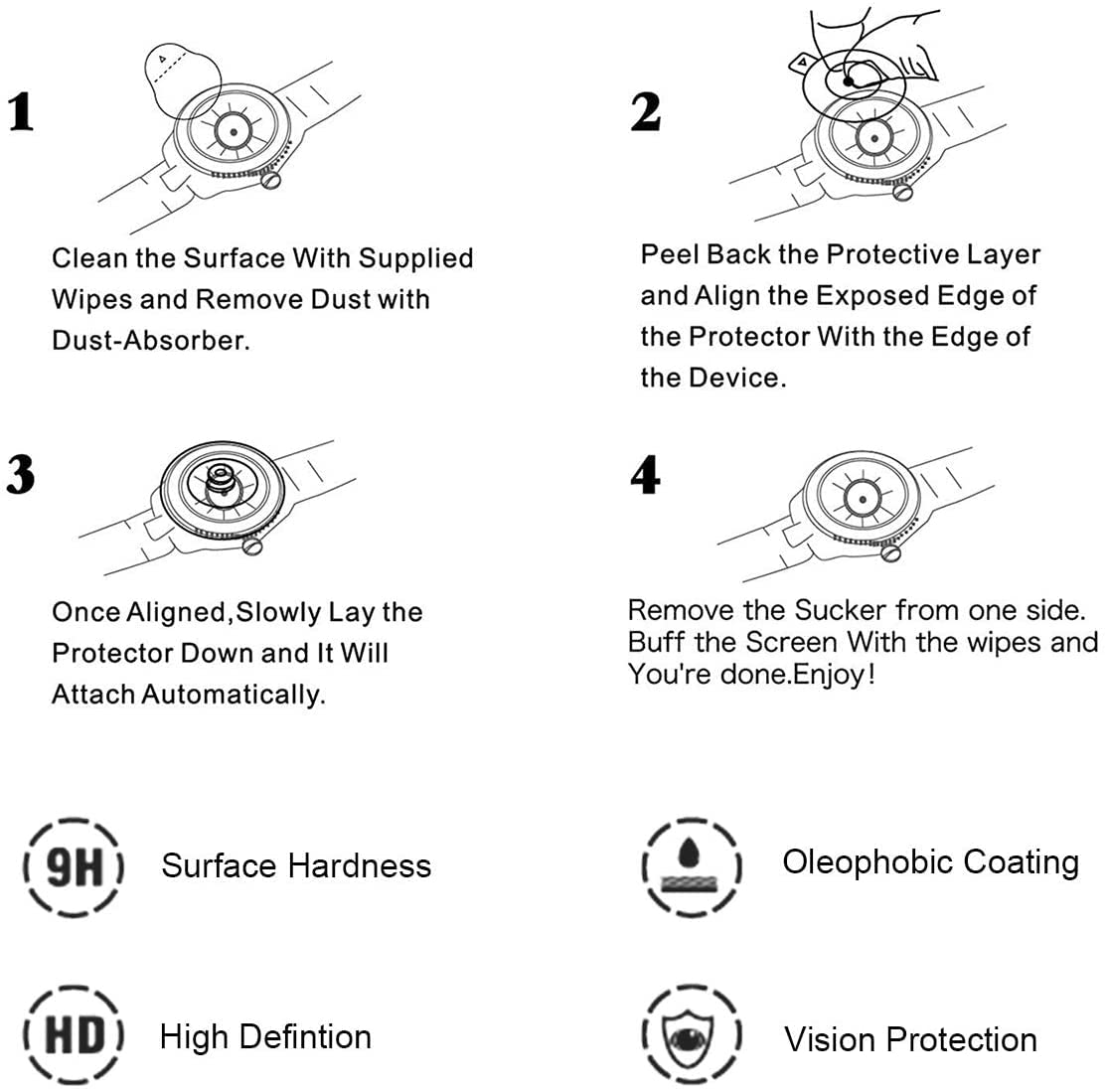 1

Clean the Surface With Supplied Wipes and Remove Dust with Dust-Absorber.

2

Peel Back the Protective Layer and Align the Exposed Edge of the Protector With the Edge of the Device.

3

Once Aligned,Slowly Lay the Protector Down and It Will Attach Automatically.

4

Remove the Sucker from one side. Buff the Screen With the wipes and You're done.Enjoy!

9H Surface Hardness

Oleophobic Coating

HD High Defintion

Vision Protection