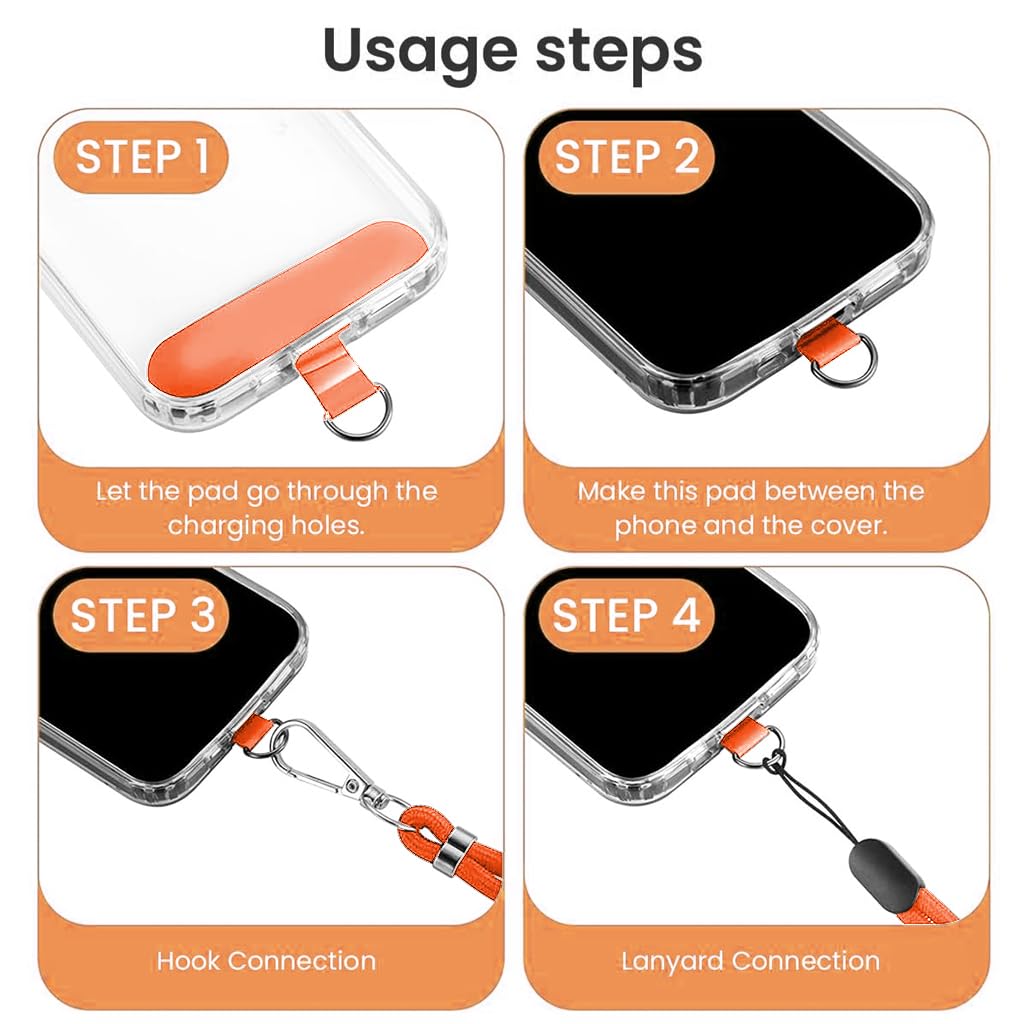 Usage steps

STEP 1

Let the pad go through the charging holes.

STEP 2

Make this pad between the phone and the cover.

STEP 3

Hook Connection

STEP 4

Lanyard Connection