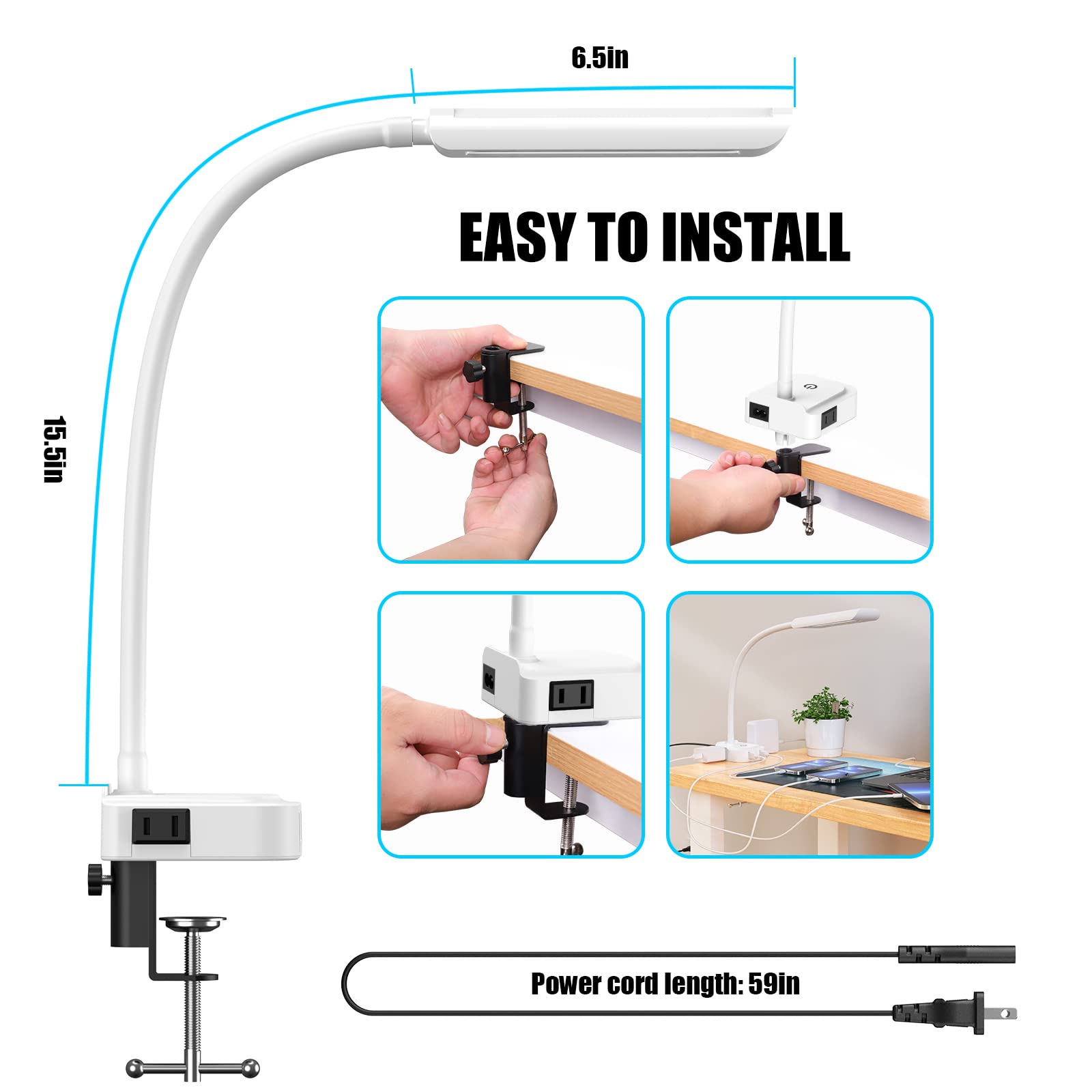 6.5in

15.5in

EASY TO INSTALL

Power cord length: 59in