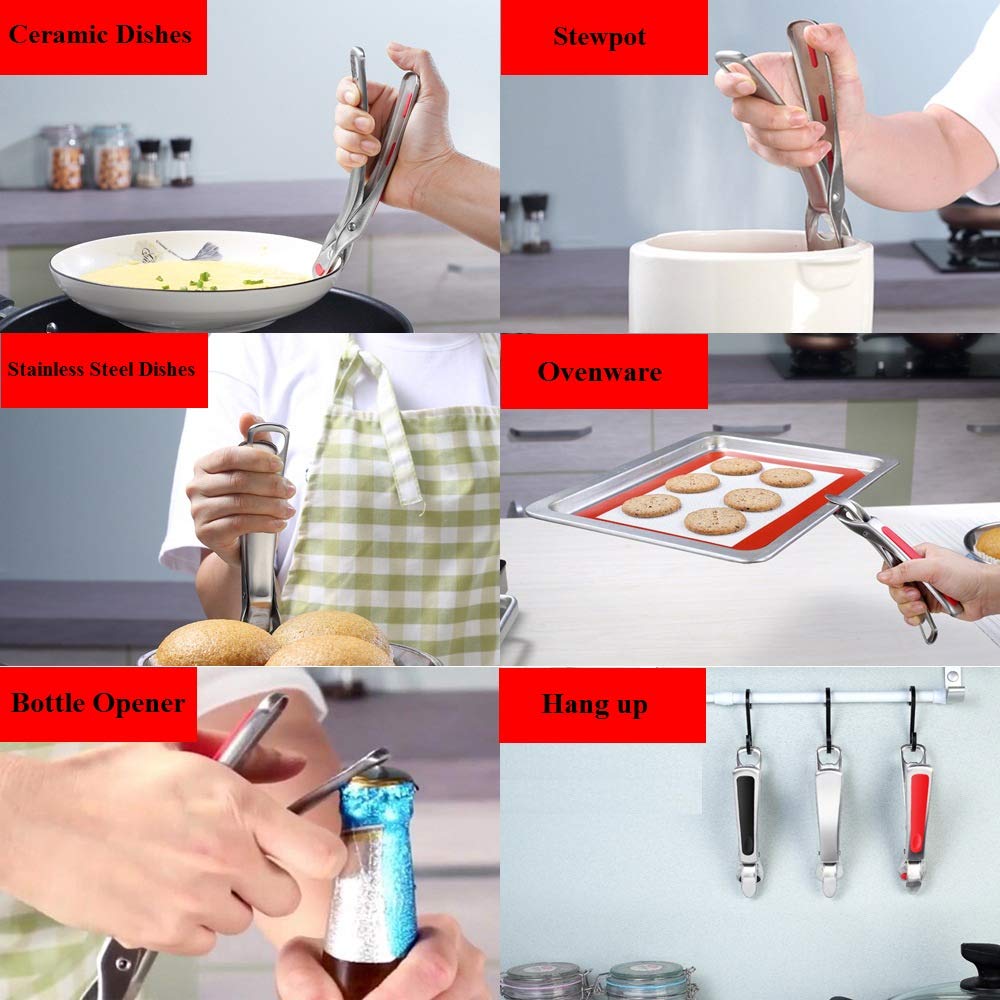 Ceramic Dishes

Stewpot

Stainless Steel Dishes

Ovenware

Bottle Opener

Hang up