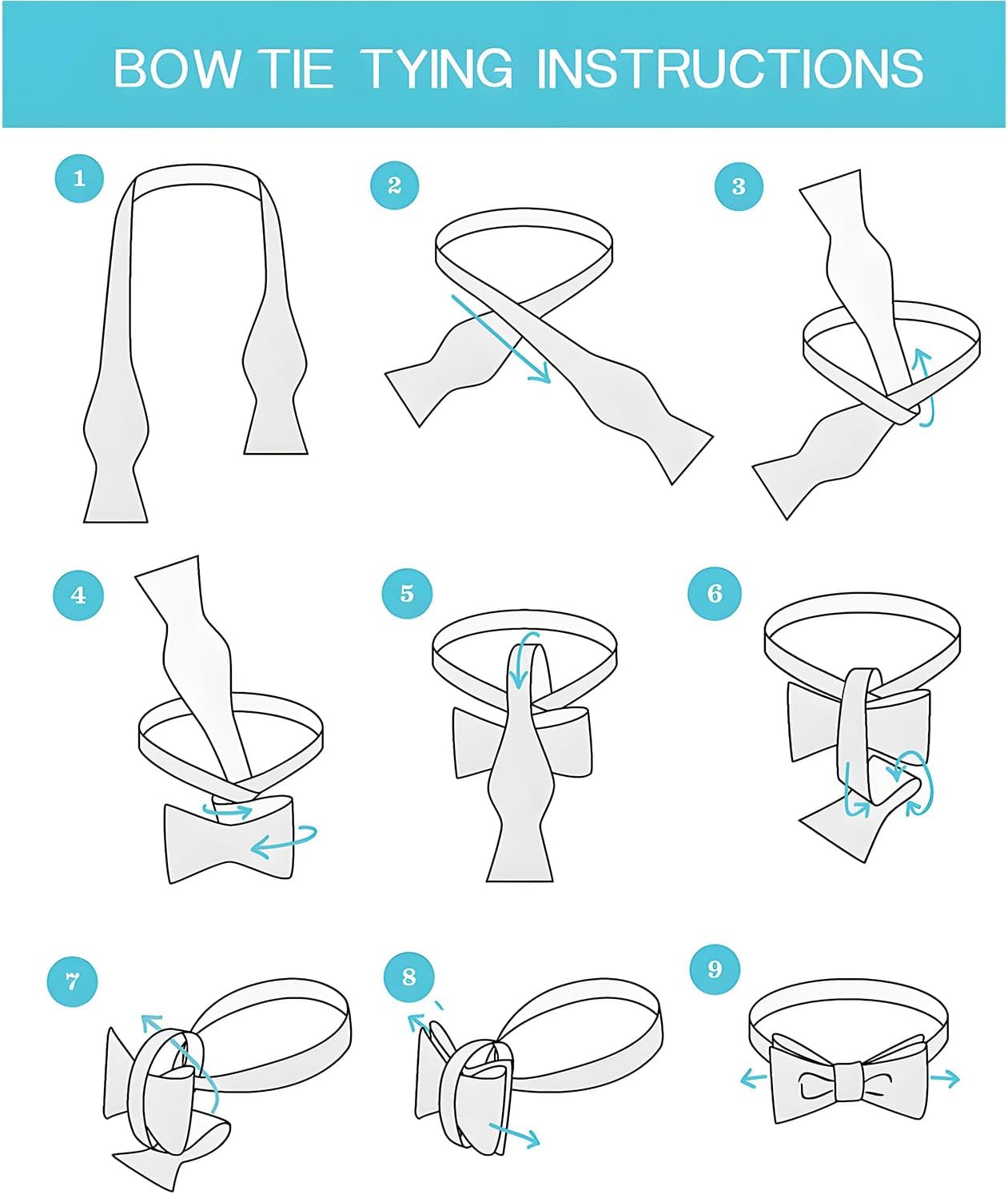 BOW TIE TYING INSTRUCTIONS

1

2

3

4

5

6

7

8

9