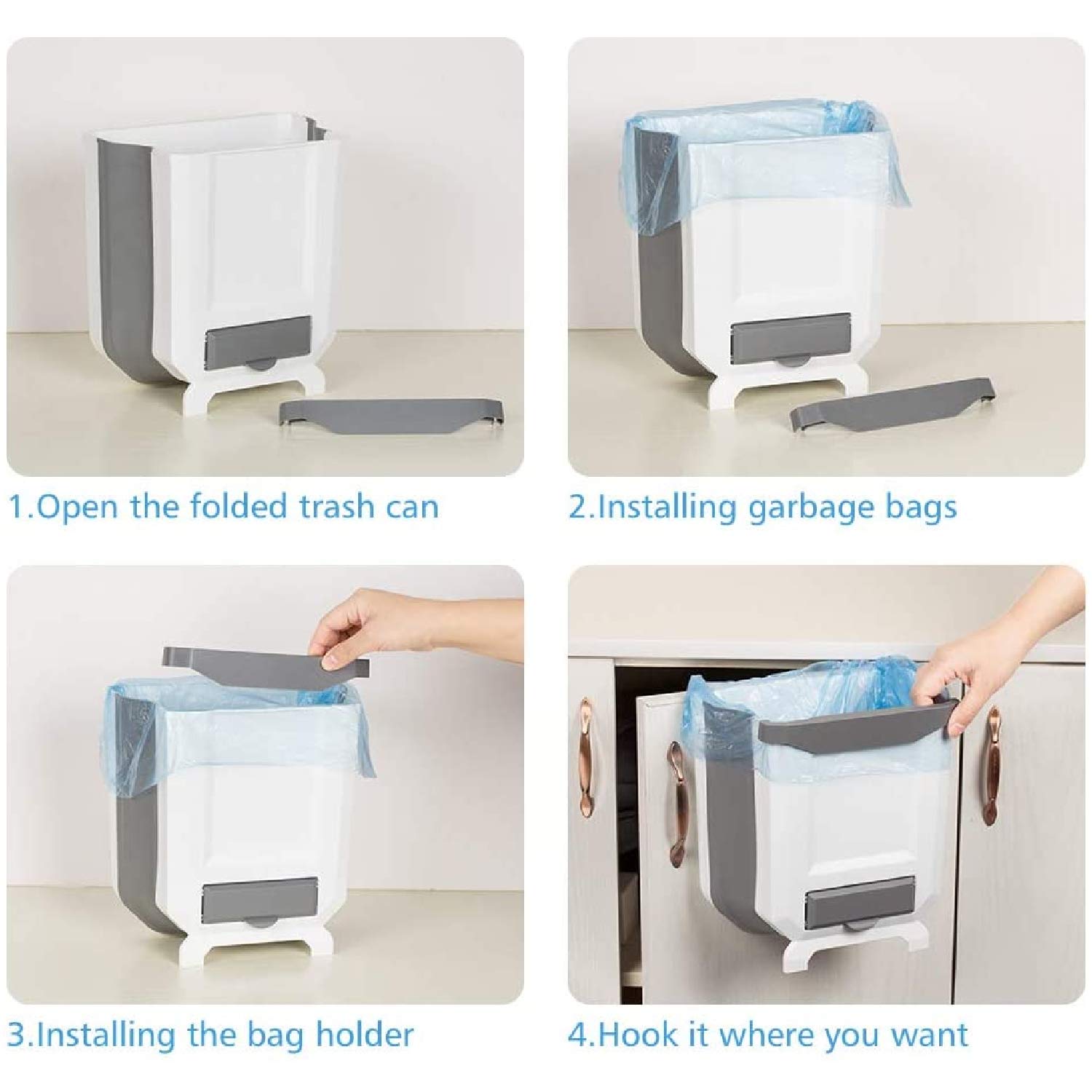 1.Open the folded trash can

2.Installing garbage bags

3.Installing the bag holder

4.Hook it where you want