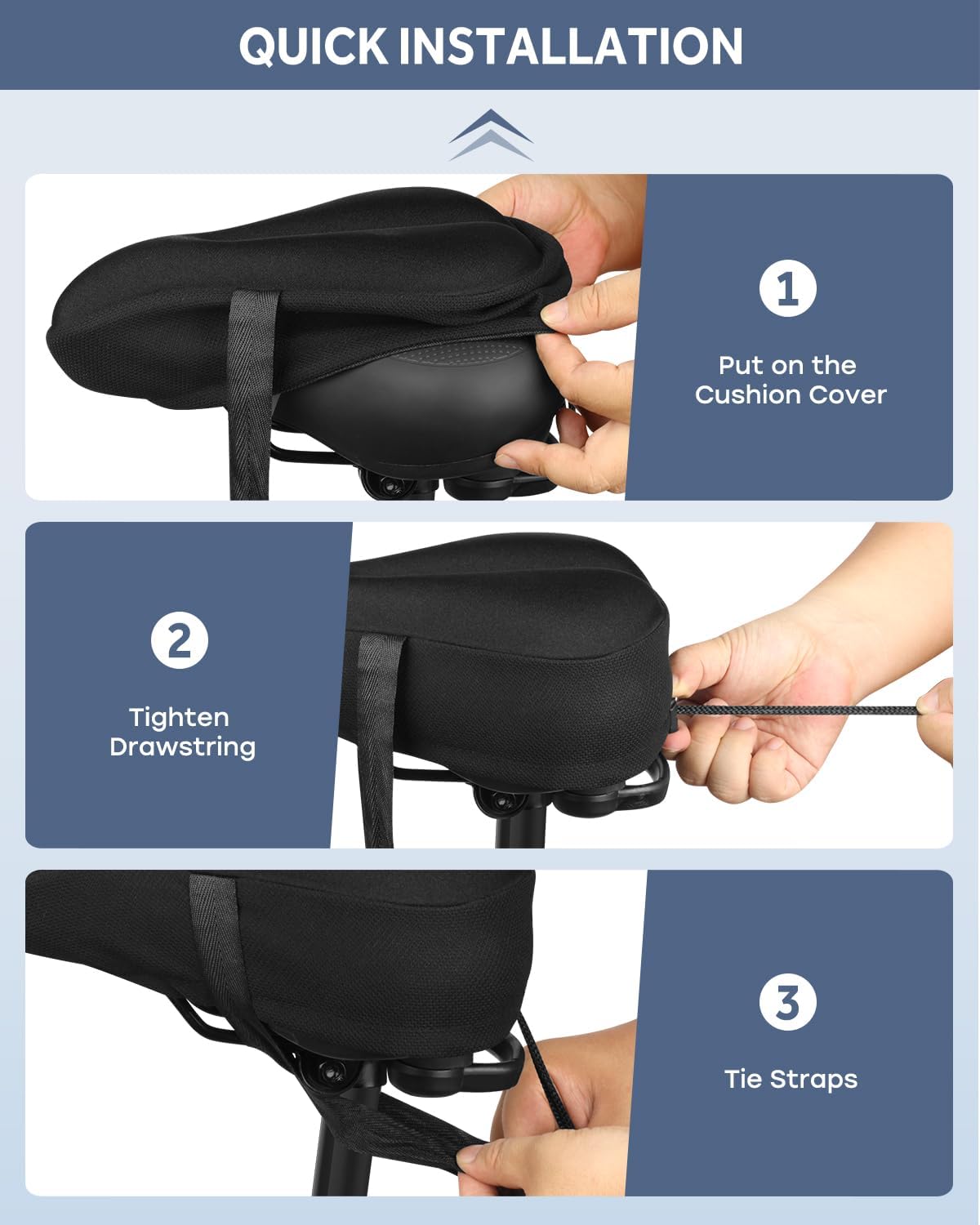 QUICK INSTALLATION

1

Put on the Cushion Cover

2

Tighten Drawstring

3

Tie Straps