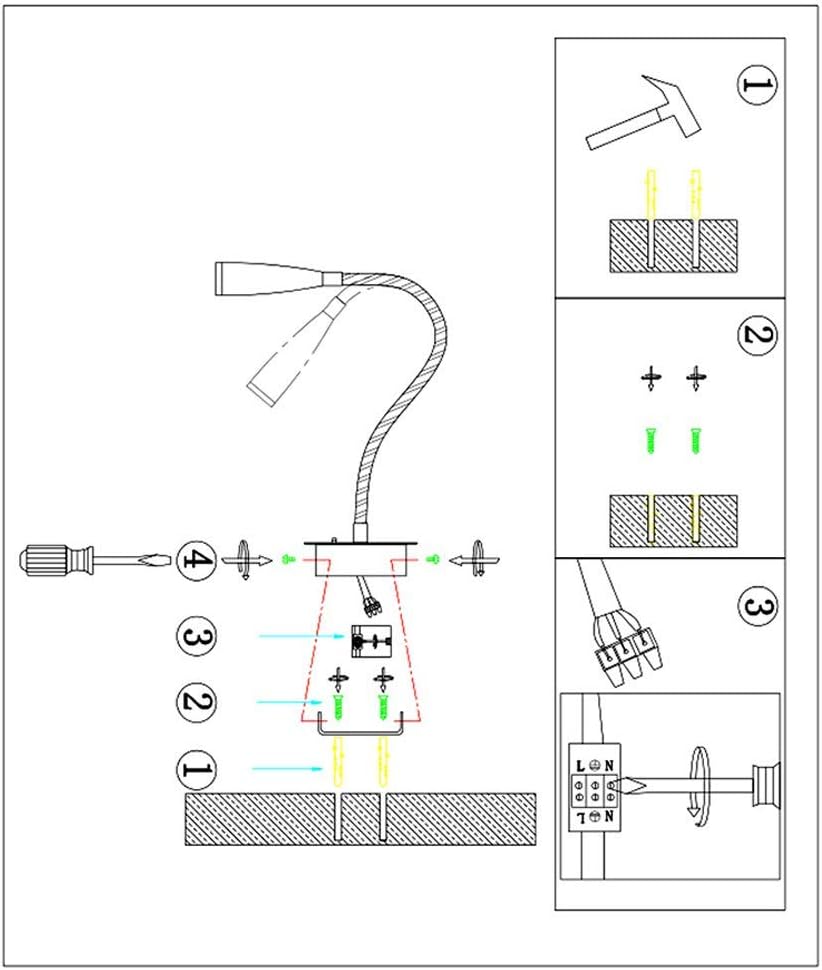 4
3
2
1
1
2
3
L N
L N