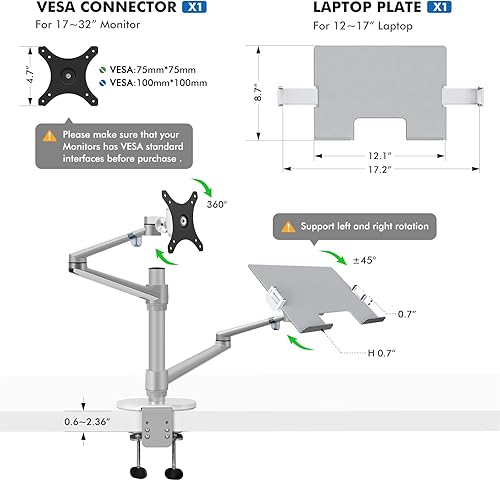 VESA CONNECTOR X1
For 17~32" Monitor

4.7"

VESA:75mm*75mm
VESA:100mm*100mm

Please make sure that your Monitors has VESA standard interfaces before purchase .

LAPTOP PLATE X1
For 12~17" Laptop

8.7"
12.1"
17.2"

360°

Support left and right rotation

±45°

0.7"

H 0.7"

0.6~2.36"