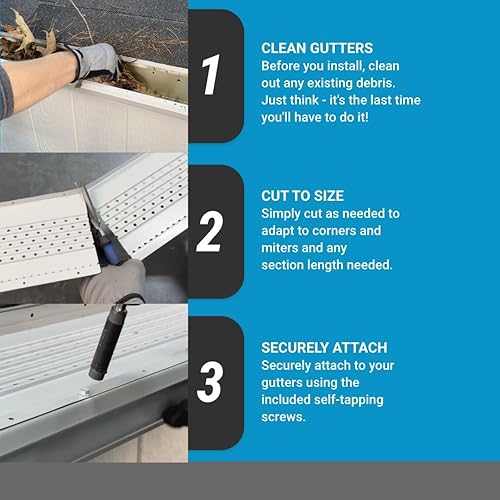 1

CLEAN GUTTERS
Before you install, clean out any existing debris. Just think - it's the last time you'll have to do it!

2

CUT TO SIZE
Simply cut as needed to adapt to corners and miters and any section length needed.

3

SECURELY ATTACH
Securely attach to your gutters using the included self-tapping screws.