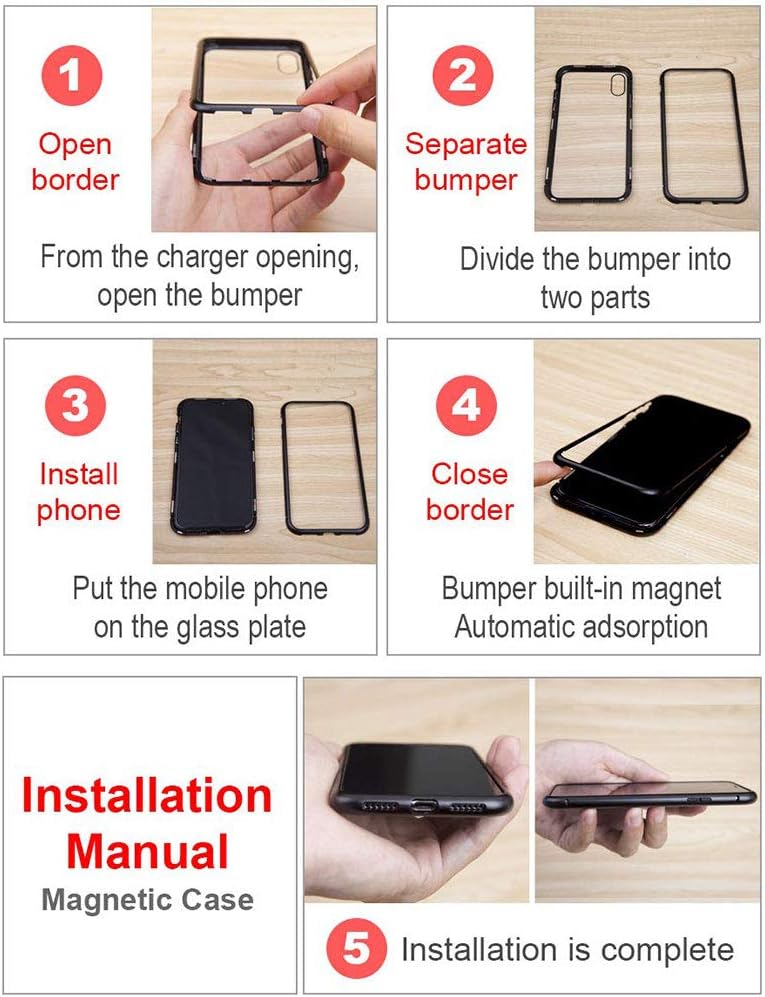 1
Open border

From the charger opening, open the bumper

2
Separate bumper

Divide the bumper into two parts

3
Install phone

Put the mobile phone on the glass plate

4
Close border

Bumper built-in magnet
Automatic adsorption

Installation Manual
Magnetic Case

5 Installation is complete