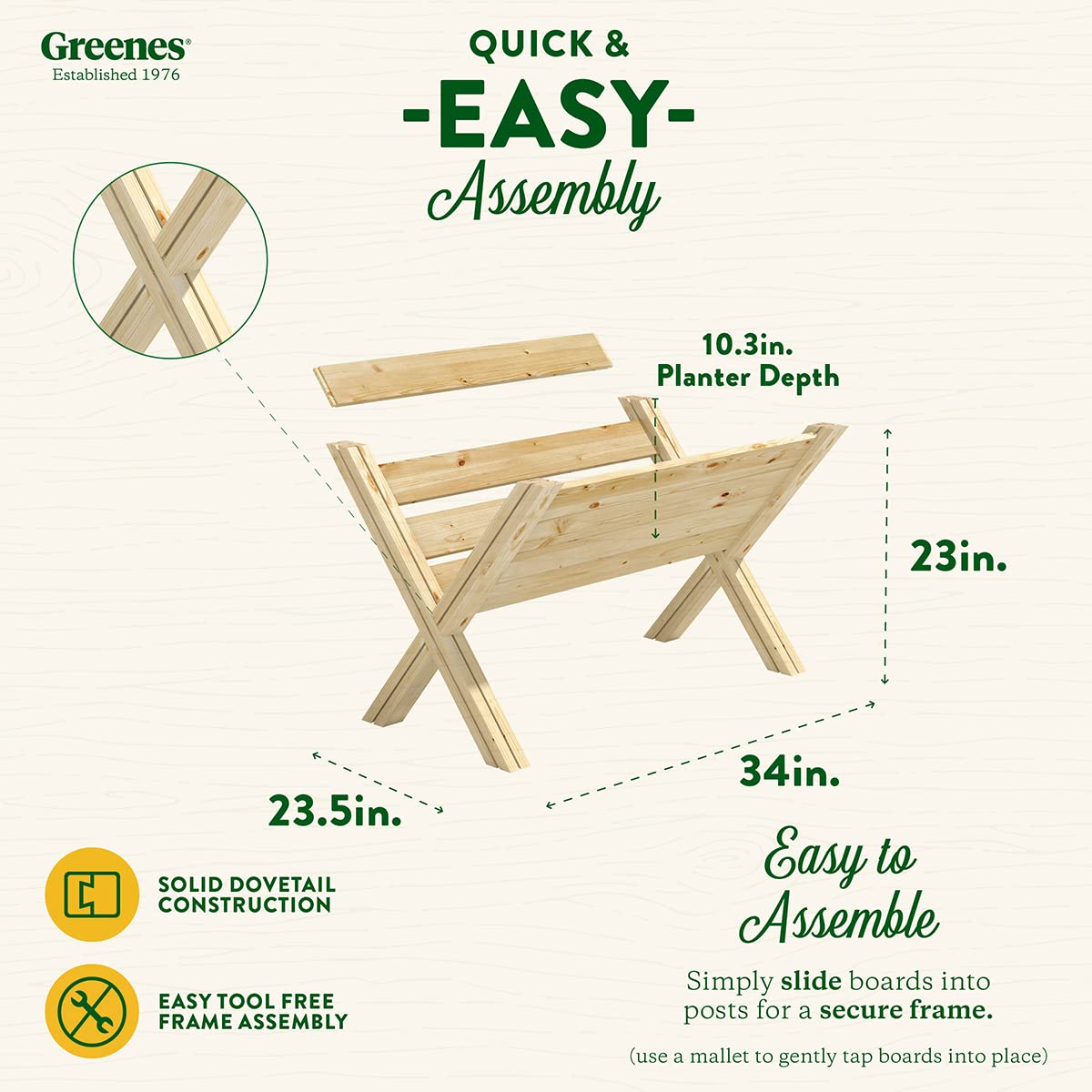 Greenes®
Established 1976

QUICK &
-EASY-
Assembly

10.3in.
Planter Depth

23in.

34in.

23.5in.

SOLID DOVETAIL CONSTRUCTION

EASY TOOL FREE FRAME ASSEMBLY

Easy to Assemble

Simply slide boards into posts for a secure frame.

(use a mallet to gently tap boards into place)