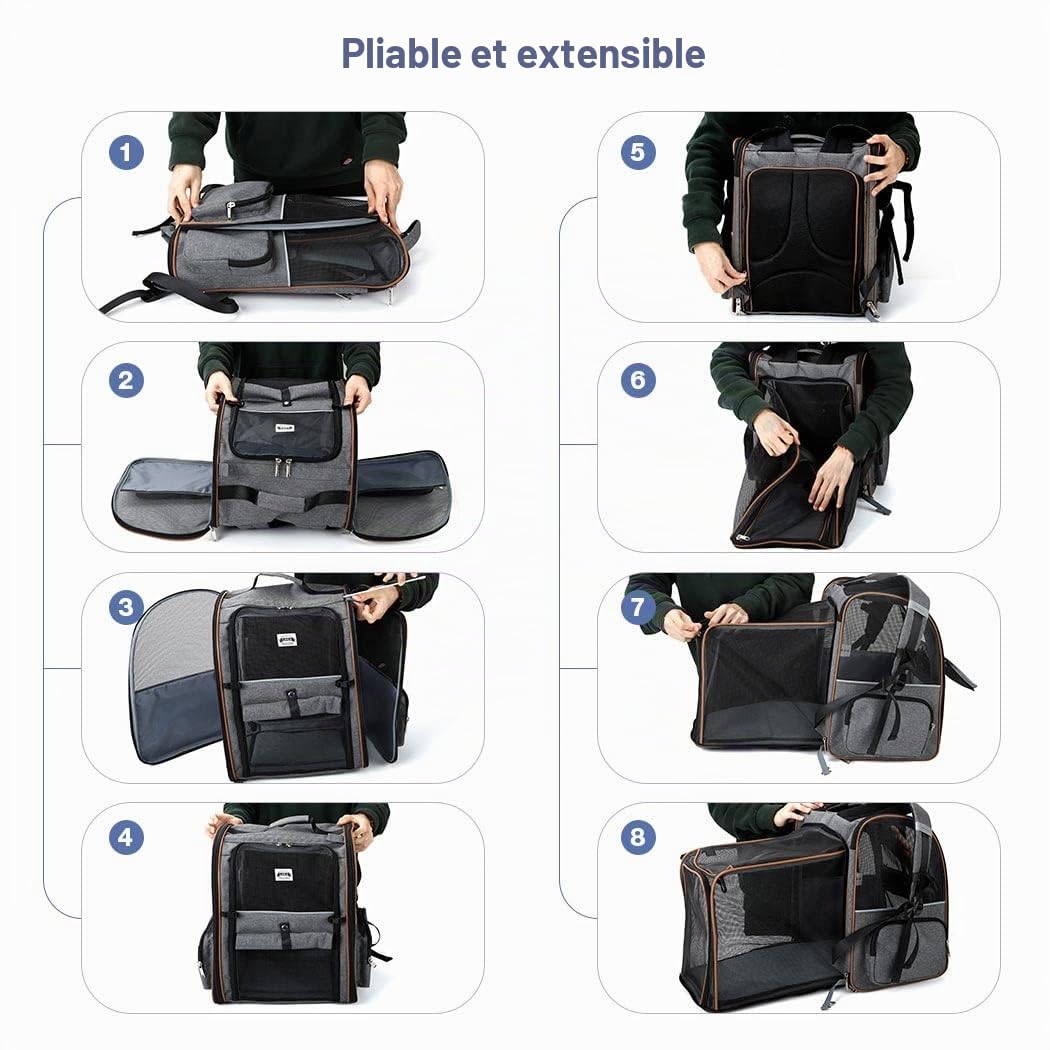 Pliable et extensible

1

2

3

4

5

6

7

8