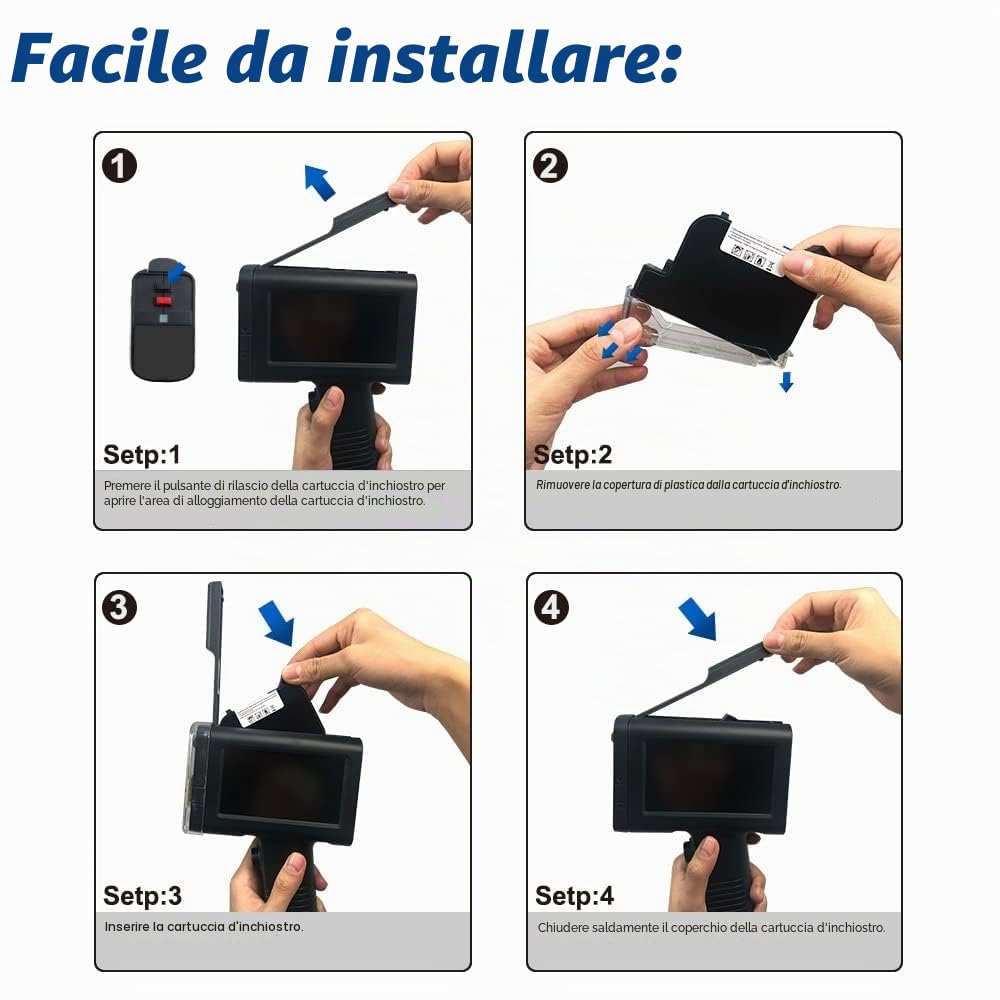 Facile da installare:

1

Setp:1

Premere il pulsante di rilascio della cartuccia d'inchiostro per aprire l'area di alloggiamento della cartuccia d'inchiostro.

2

Setp:2

Rimuovere la copertura di plastica dalla cartuccia d'inchiostro.

3

Setp:3

Inserire la cartuccia d'inchiostro.

4

Setp:4

Chiudere saldamente il coperchio della cartuccia d'inchiostro.