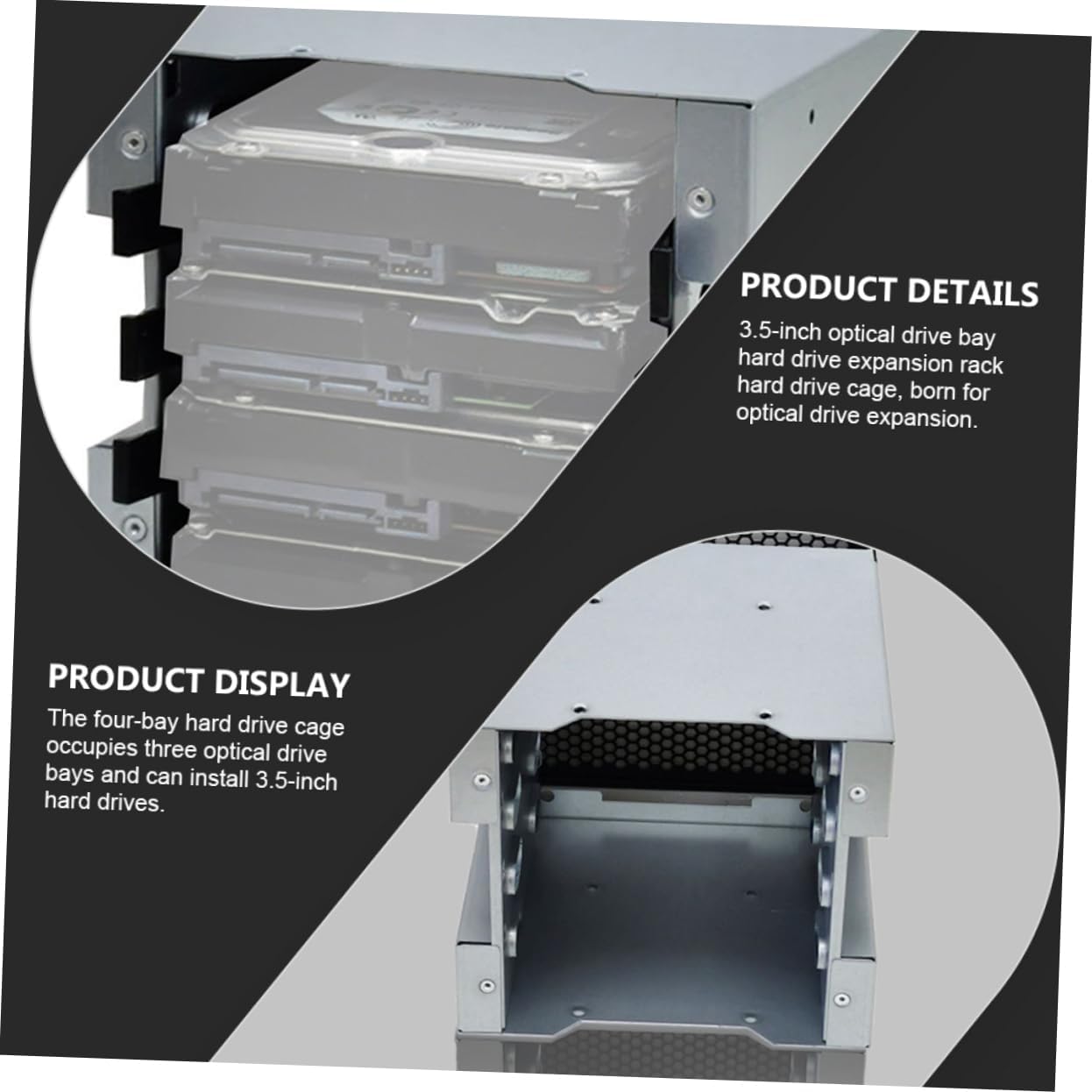 PRODUCT DETAILS
3.5-inch optical drive bay hard drive expansion rack hard drive cage, born for optical drive expansion.

PRODUCT DISPLAY
The four-bay hard drive cage occupies three optical drive bays and can install 3.5-inch hard drives.