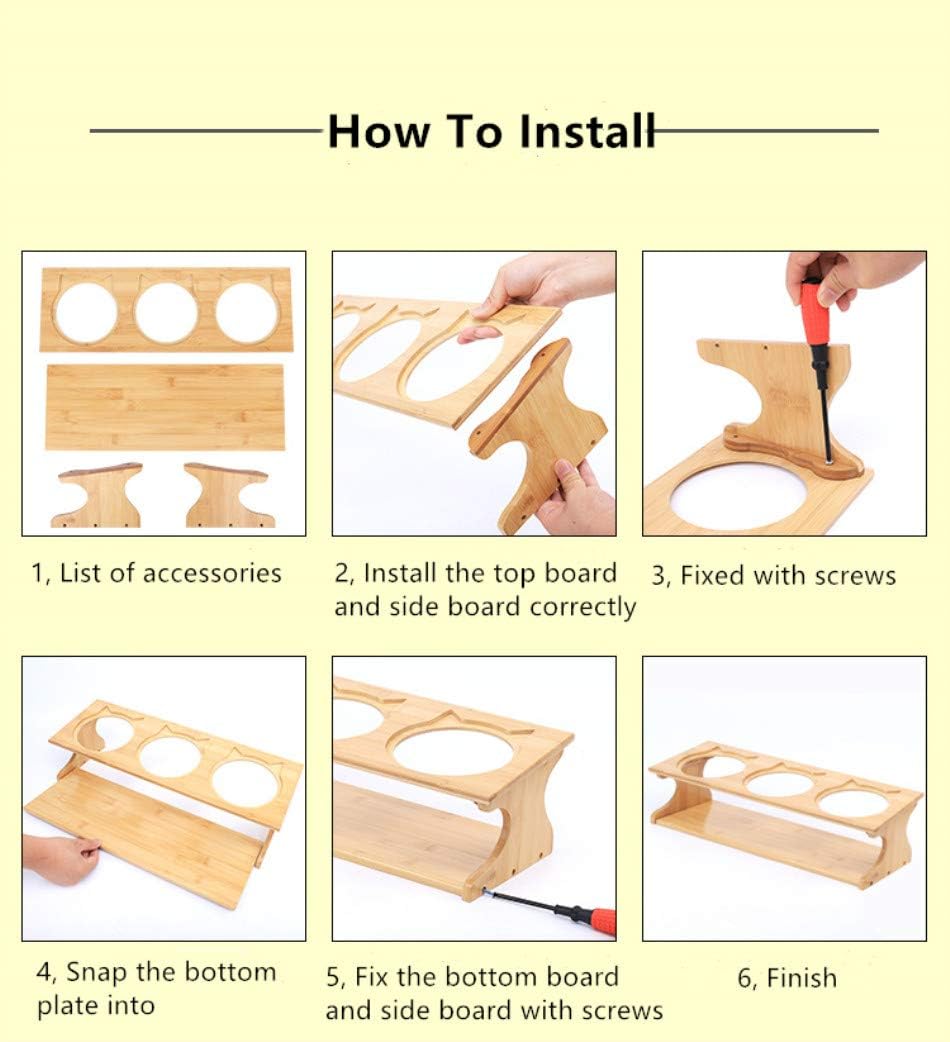 How To Install

1, List of accessories

2, Install the top board and side board correctly

3, Fixed with screws

4, Snap the bottom plate into

5, Fix the bottom board and side board with screws

6, Finish