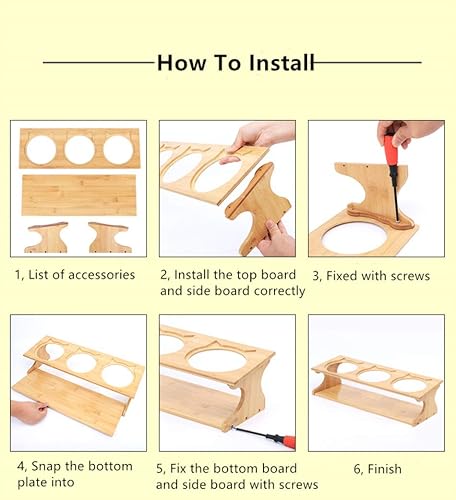 How To Install

1, List of accessories

2, Install the top board and side board correctly

3, Fixed with screws

4, Snap the bottom plate into

5, Fix the bottom board and side board with screws

6, Finish