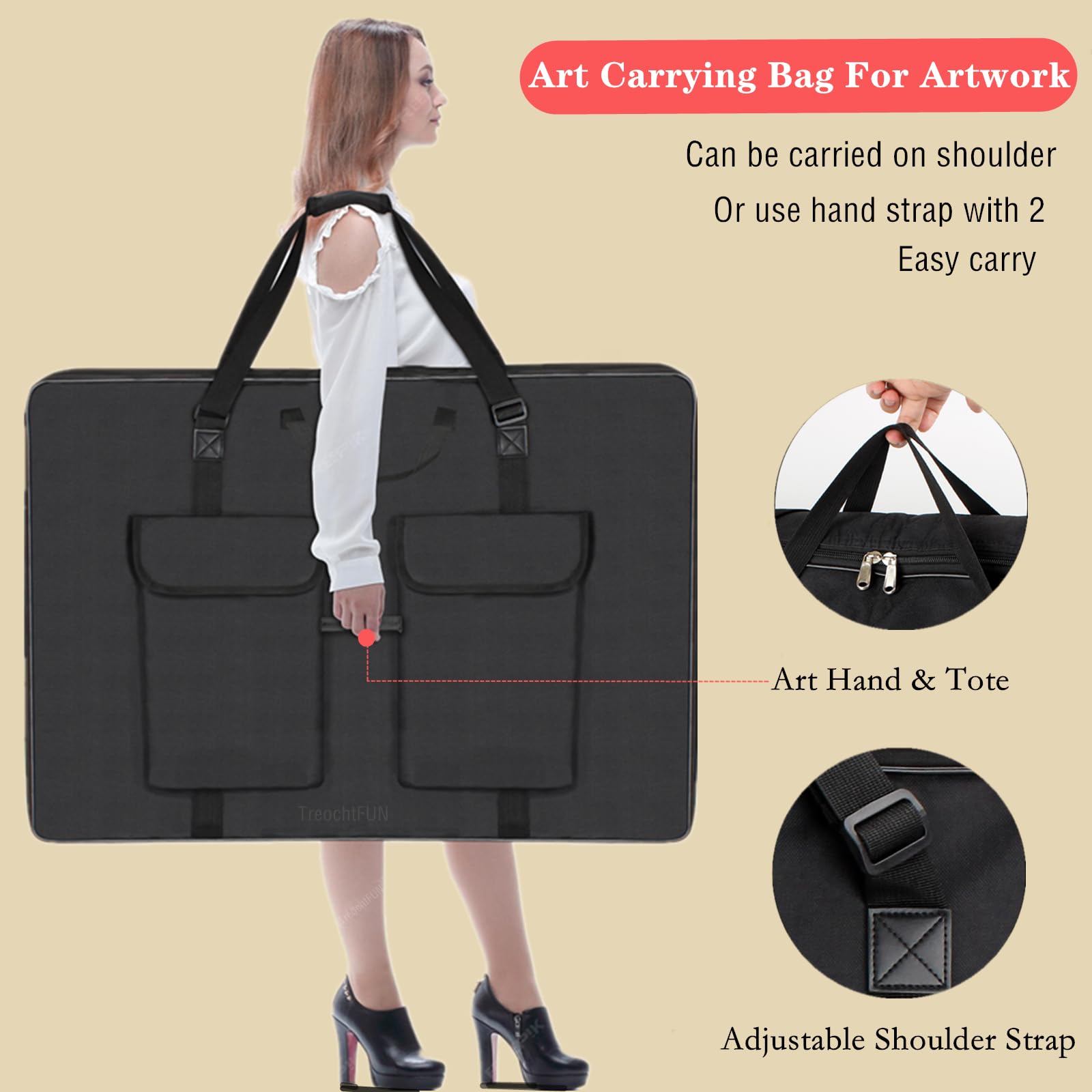 Art Carrying Bag For Artwork

Can be carried on shoulder

Or use hand strap with 2

Easy carry

TreochtFUN

Art Hand & Tote

Adjustable Shoulder Strap