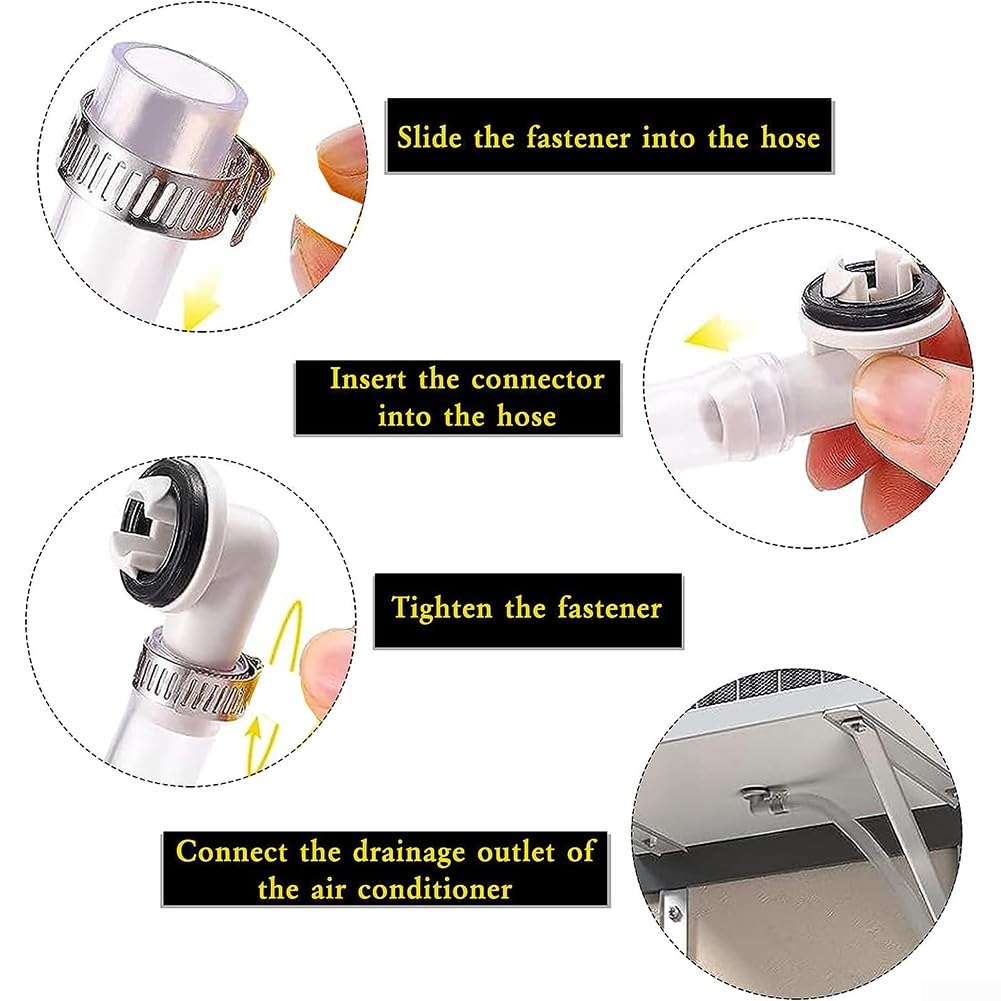 Slide the fastener into the hose

Insert the connector into the hose

Tighten the fastener

Connect the drainage outlet of the air conditioner