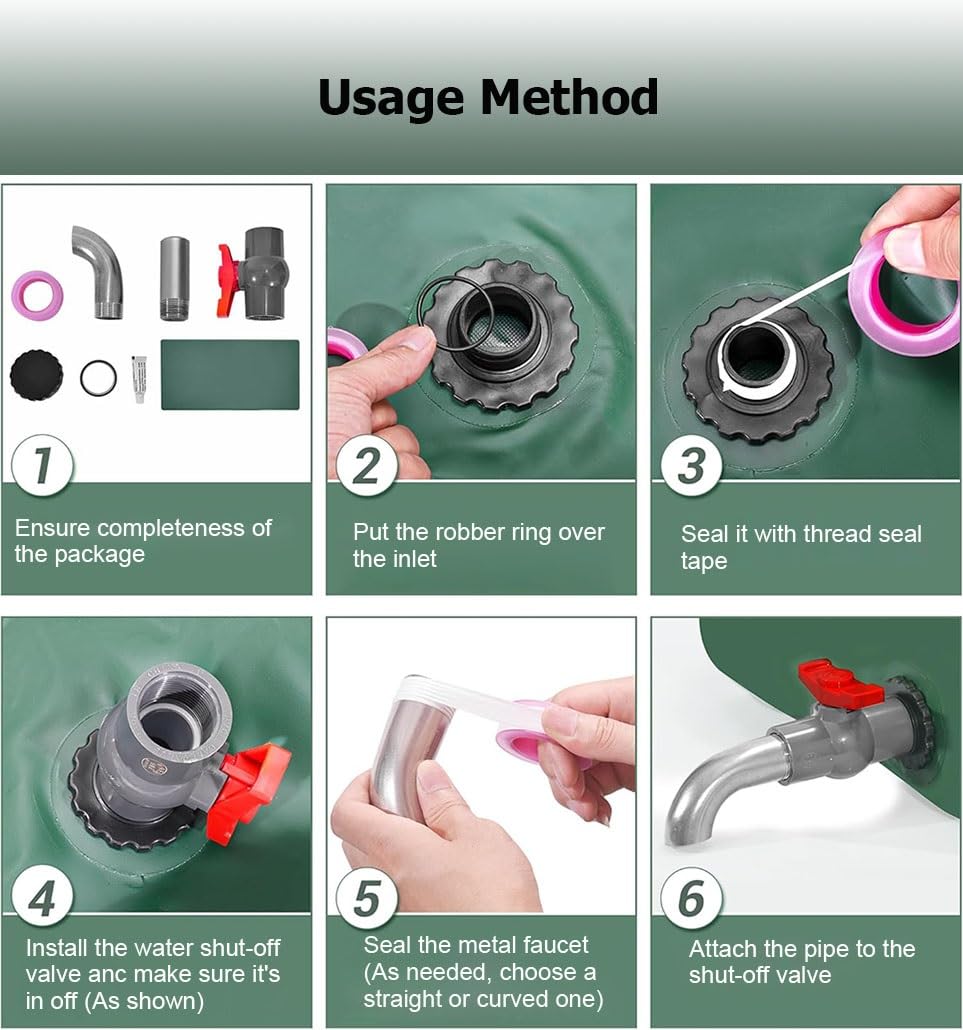 Usage Method

1
Ensure completeness of the package

2
Put the robber ring over the inlet

3
Seal it with thread seal tape

4
Install the water shut-off valve anc make sure it's in off (As shown)

5
Seal the metal faucet (As needed, choose a straight or curved one)

6
Attach the pipe to the shut-off valve