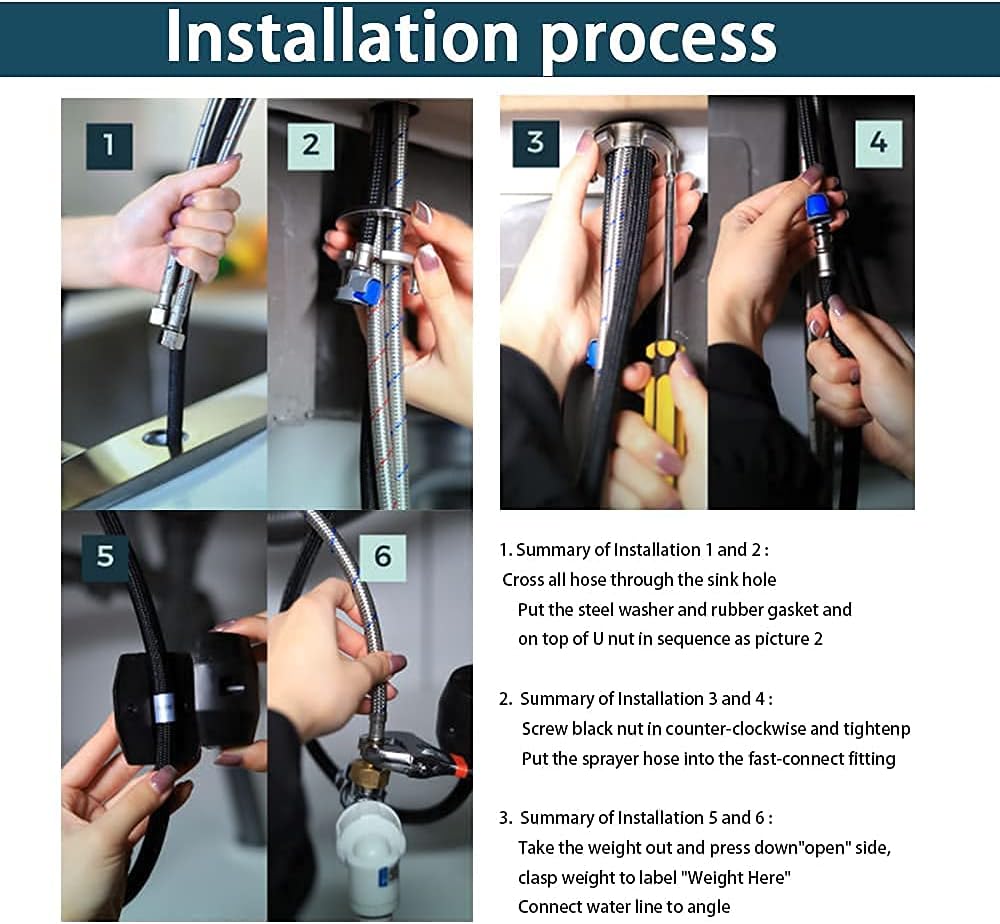 Installation process

1

2

3

4

5

6

1. Summary of Installation 1 and 2 :
Cross all hose through the sink hole
Put the steel washer and rubber gasket and on top of U nut in sequence as picture 2

2. Summary of Installation 3 and 4 :
Screw black nut in counter-clockwise and tightenp
Put the sprayer hose into the fast-connect fitting

3. Summary of Installation 5 and 6 :
Take the weight out and press down"open" side, clasp weight to label "Weight Here"
Connect water line to angle