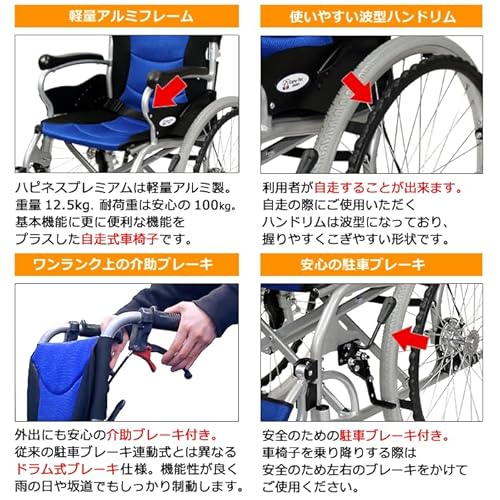 軽量アルミフレーム

ハピネスプレミアムは軽量アルミ製。重量 12.5kg、耐荷重は安心の 100kg。基本機能に更に便利な機能をプラスした自走式車椅子です。

使いやすい波型ハンドリム

利用者が自走することが出来ます。自走の際にご使用いただくハンドリムは波型になっており、握りやすくこぎやすい形状です。

ワンランク上の介助ブレーキ

外出にも安心の介助ブレーキ付き。従来の駐車ブレーキ連動式とは異なるドラム式ブレーキ仕様。機能性が良く雨の日や坂道でもしっかり制動します。

安心の駐車ブレーキ

安全のための駐車ブレーキ付き。車椅子を乗り降りする際は安全のため左右のブレーキをかけてご使用ください。