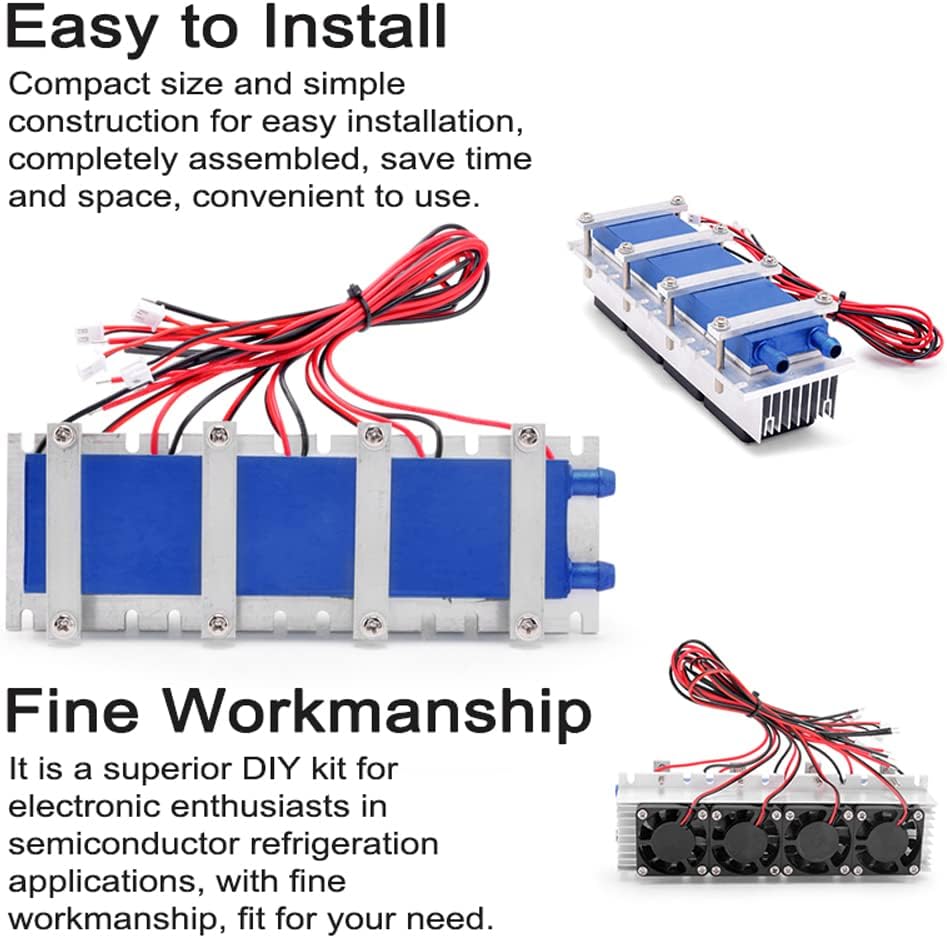 Easy to Install

Compact size and simple construction for easy installation, completely assembled, save time and space, convenient to use.

Fine Workmanship

It is a superior DIY kit for electronic enthusiasts in semiconductor refrigeration applications, with fine workmanship, fit for your need.