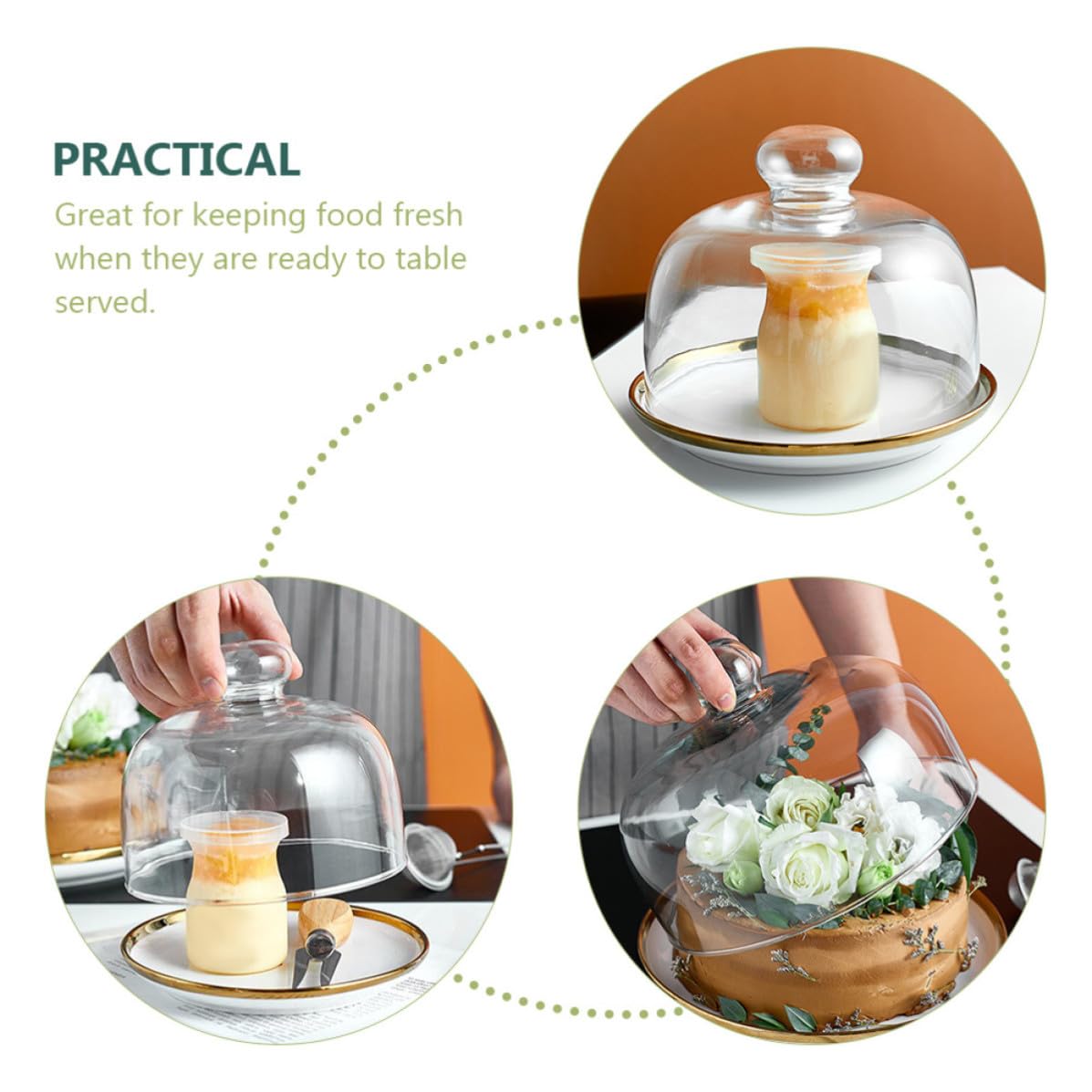 PRACTICAL

Great for keeping food fresh when they are ready to table served.