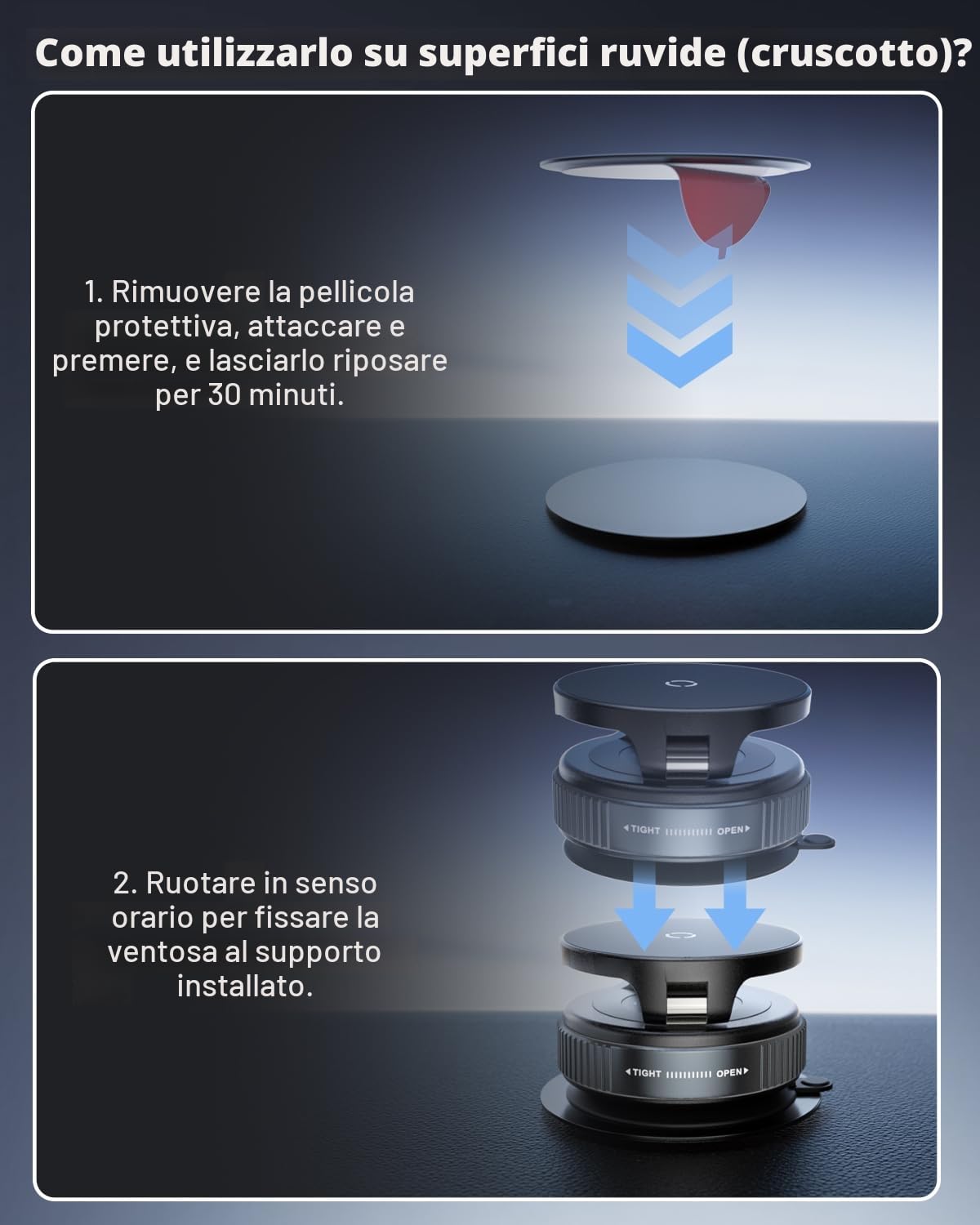 Come utilizzarlo su superfici ruvide (cruscotto)?

1. Rimuovere la pellicola protettiva, attaccare e premere, e lasciarlo riposare per 30 minuti.

TIGHT OPEN

2. Ruotare in senso orario per fissare la ventosa al supporto installato.

TIGHT OPEN