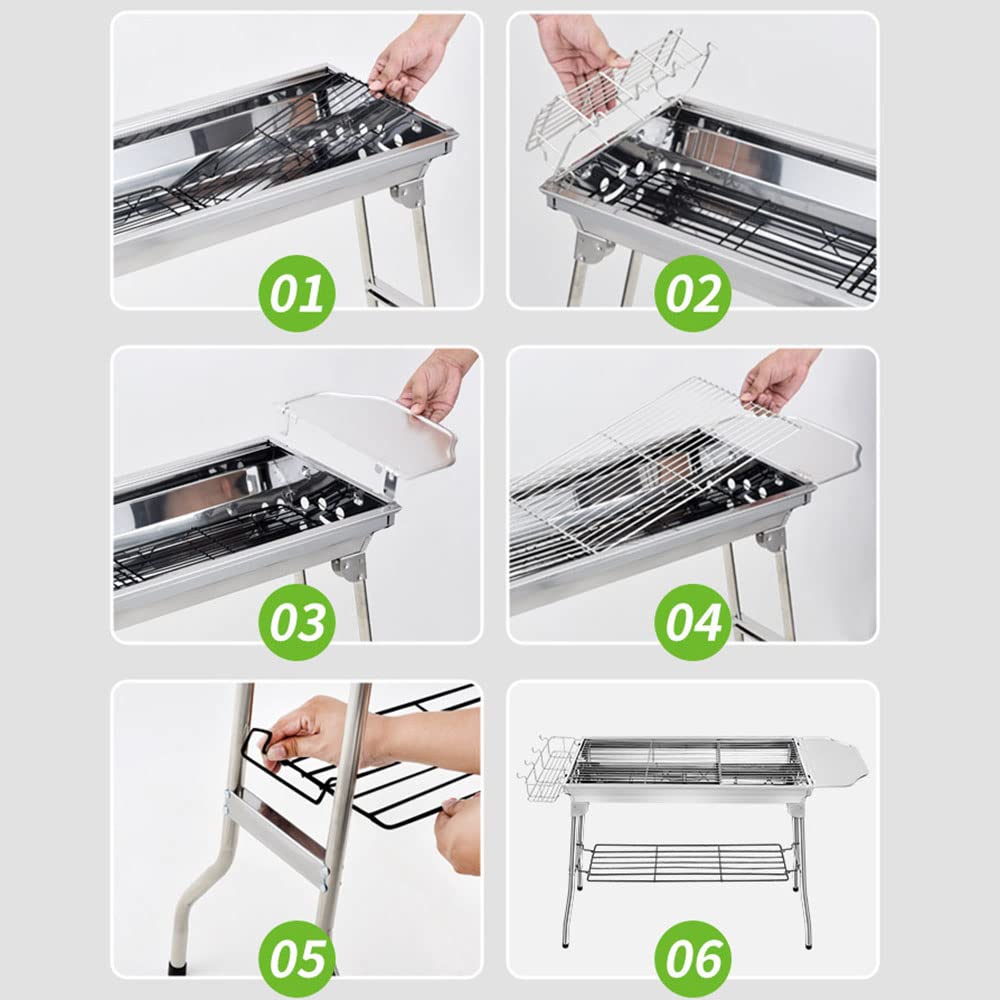 01

02

03

04

05

06