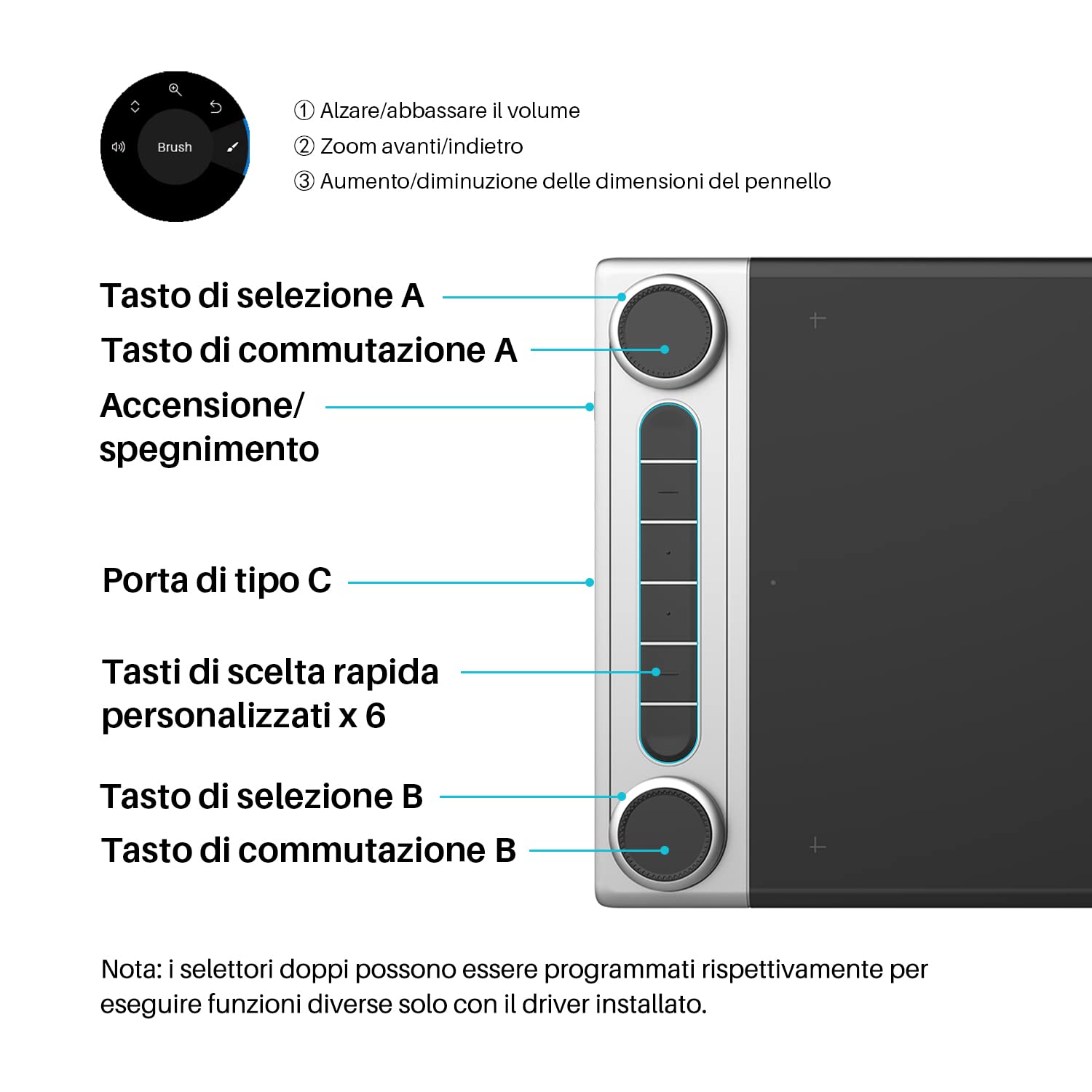 Brush

① Alzare/abbassare il volume
② Zoom avanti/indietro
③ Aumento/diminuzione delle dimensioni del pennello

Tasto di selezione A
Tasto di commutazione A
Accensione/ spegnimento
Porta di tipo C
Tasti di scelta rapida personalizzati x 6
Tasto di selezione B
Tasto di commutazione B

Nota: i selettori doppi possono essere programmati rispettivamente per eseguire funzioni diverse solo con il driver installato.