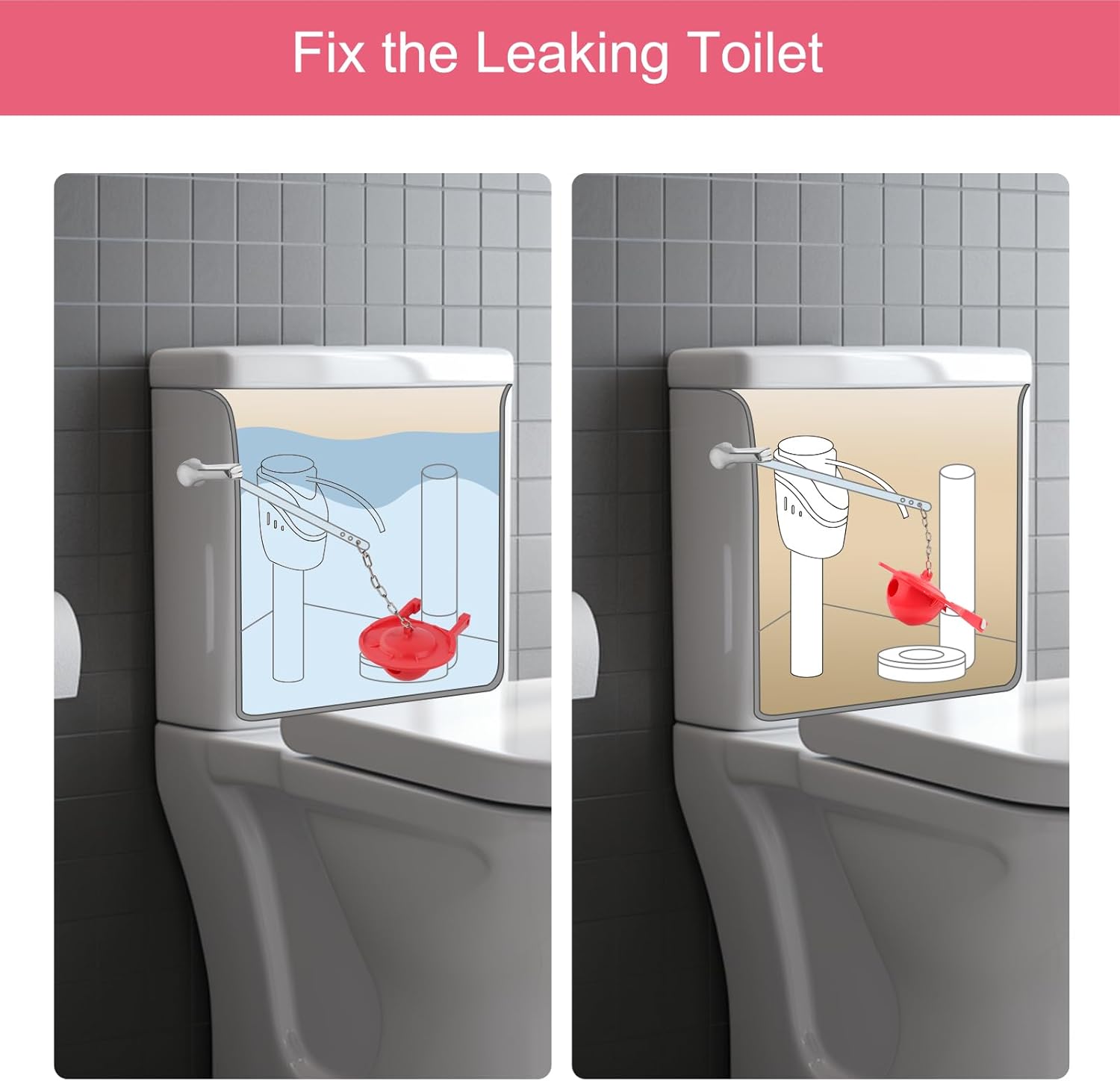 Fix the Leaking Toilet