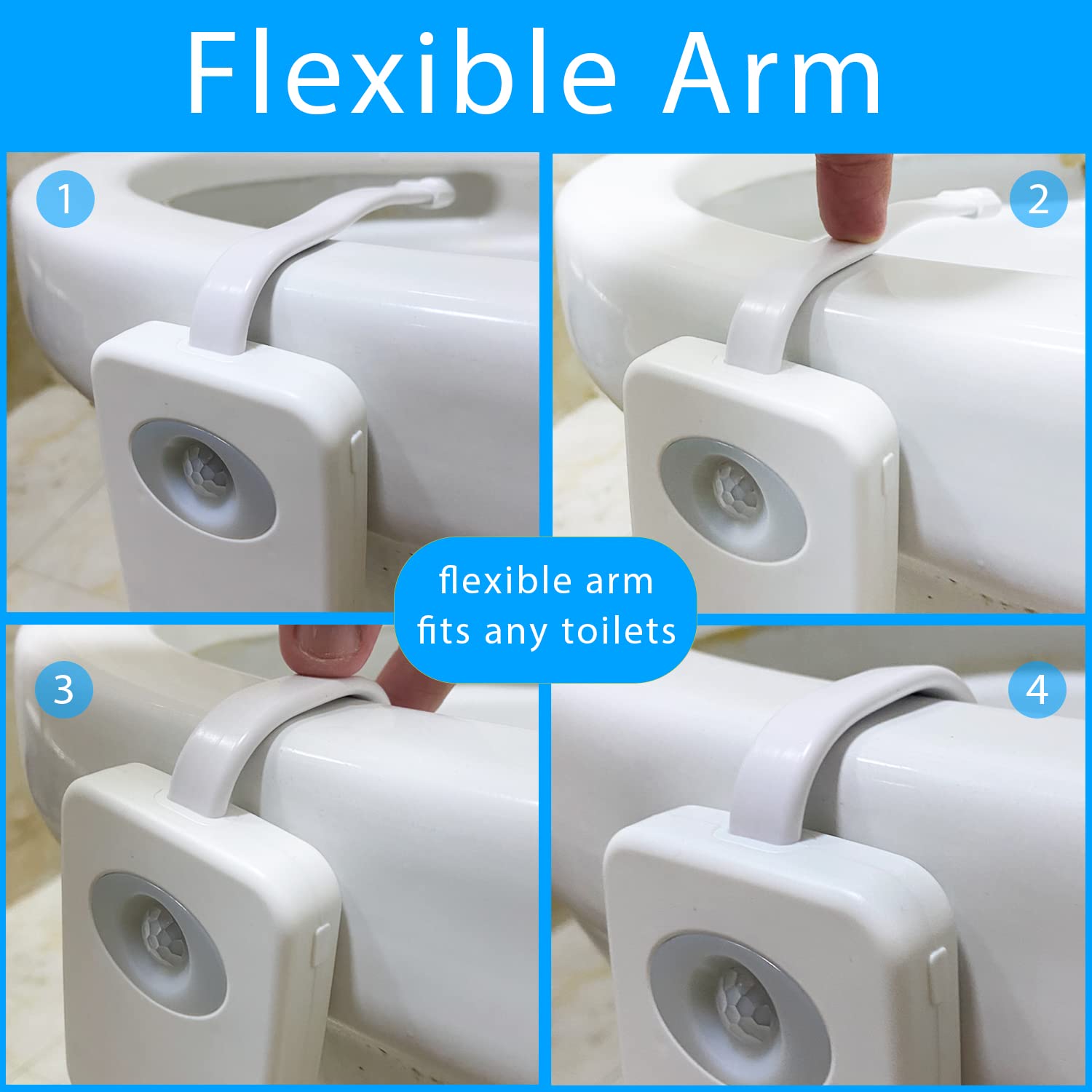 Flexible Arm

1

2

flexible arm
fits any toilets

3

4