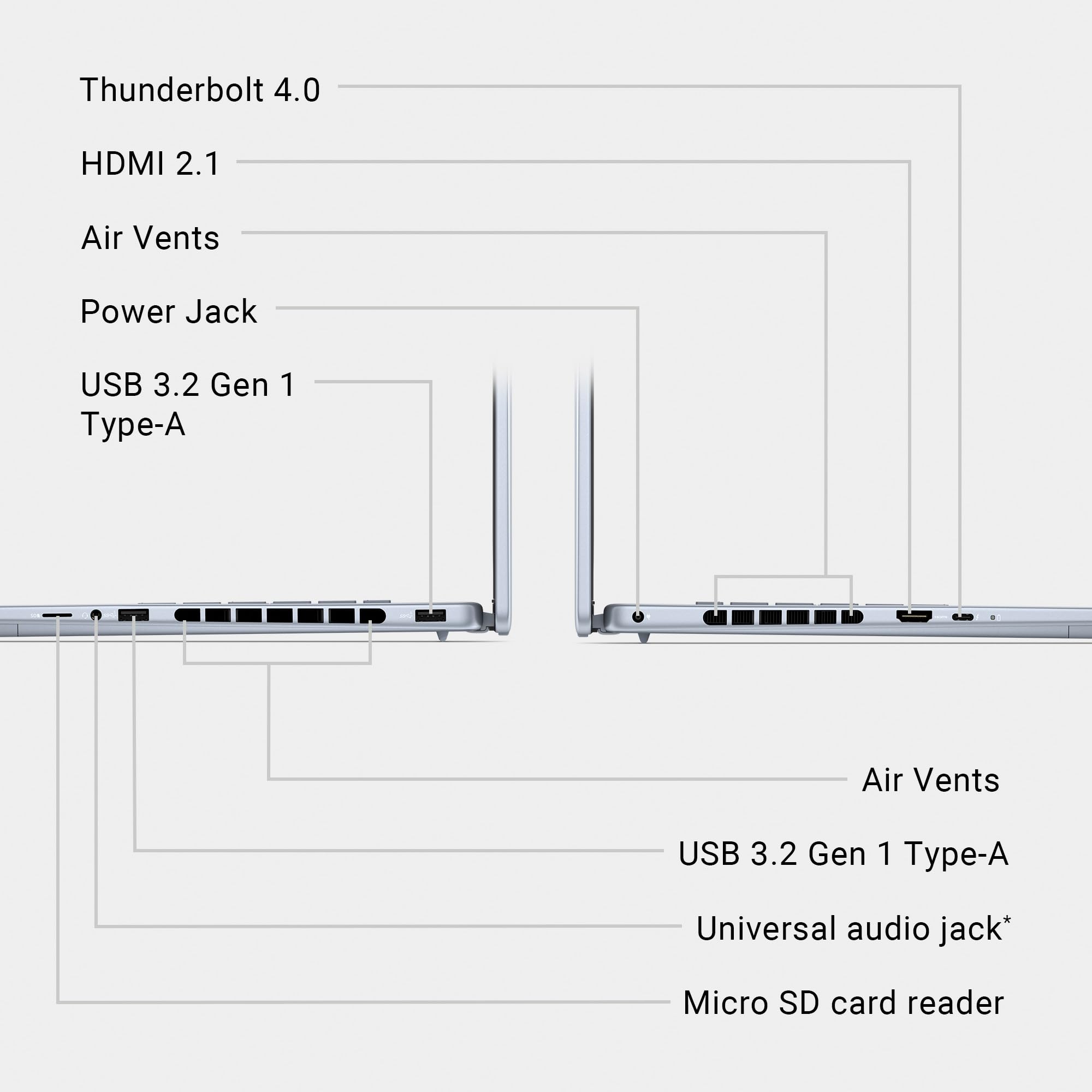 Thunderbolt 4.0

HDMI 2.1

Air Vents

Power Jack

USB 3.2 Gen 1 Type-A

Air Vents

USB 3.2 Gen 1 Type-A

Universal audio jack*

Micro SD card reader